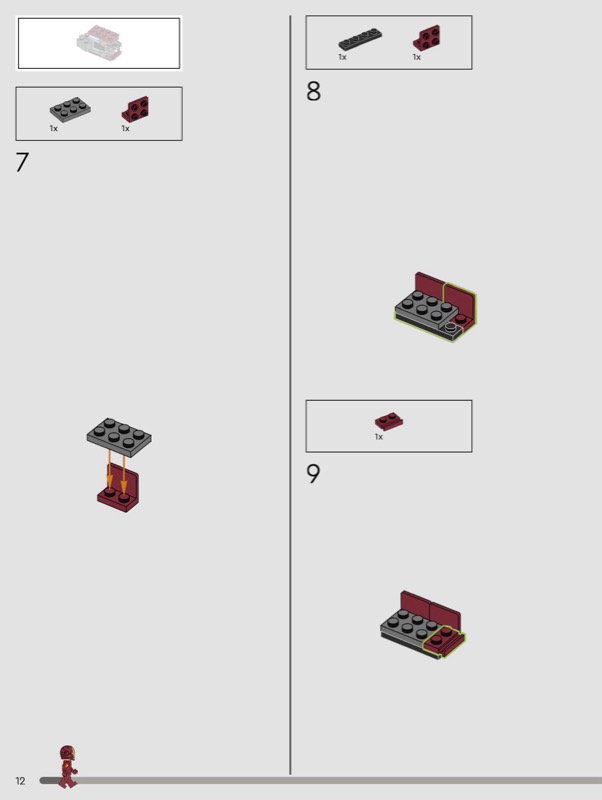 1x
1x
7

1x
1x
8

1x
9

12