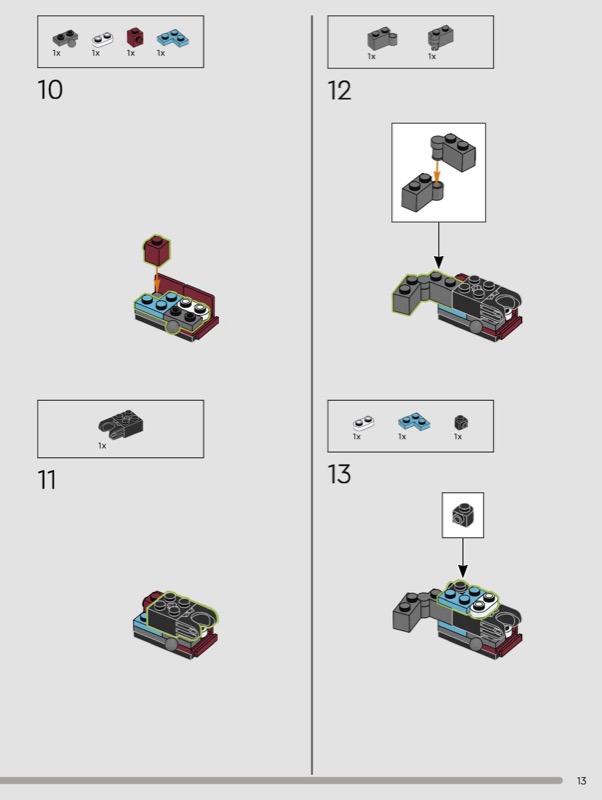 1x 1x 1x 1x

10

1x

11

1x 1x

12

1x 1x 1x

13

13