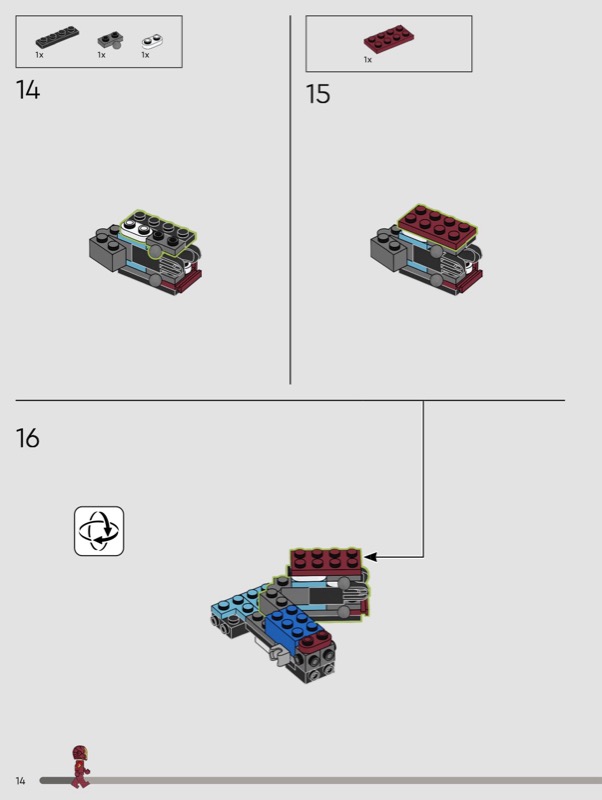 1x 1x 1x

14

1x

15

16

14