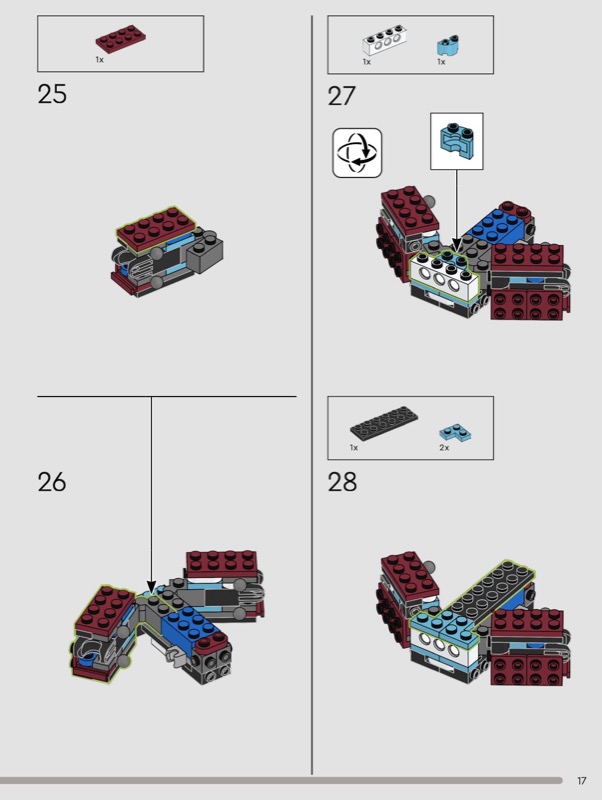 1x

25

26

1x

1x

27

1x

2x

28

17