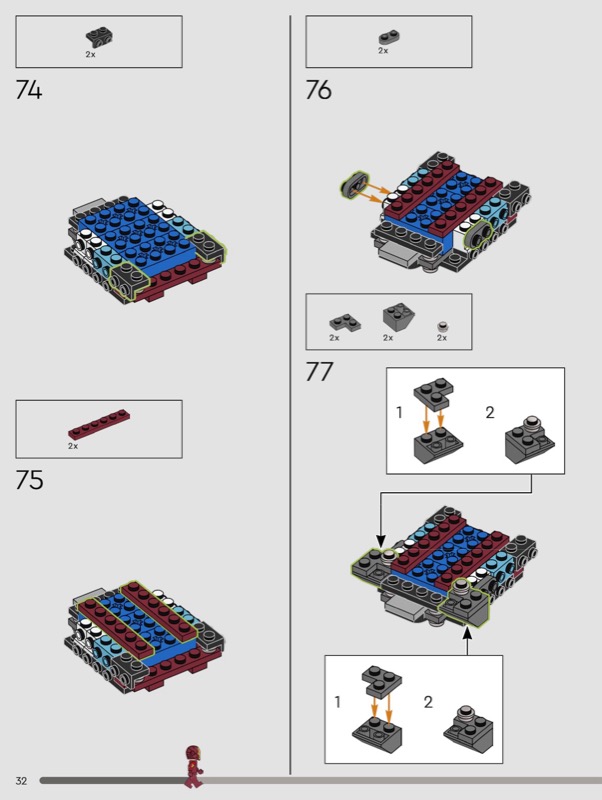 2x

74

2x

75

2x

76

2x 2x 2x

77

1 2

1 2

32