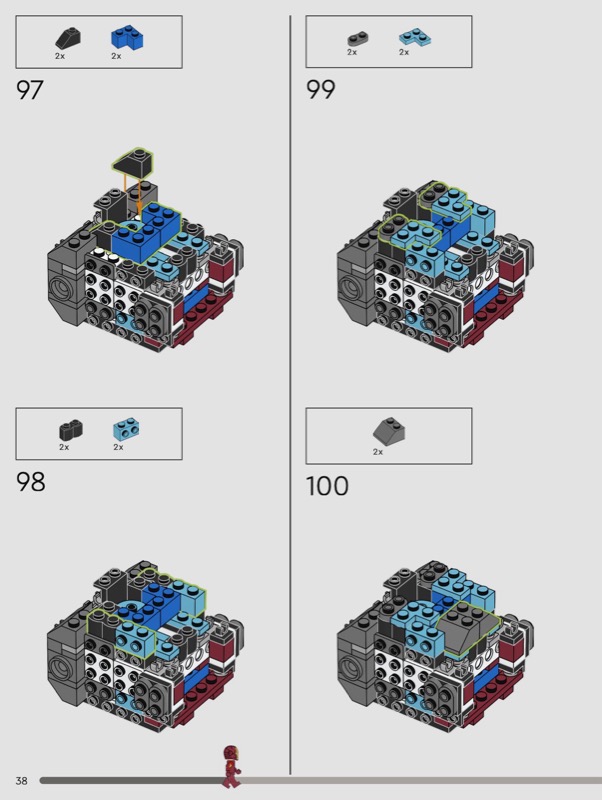 2x 2x

97

2x 2x

98

2x 2x

99

2x

100

38