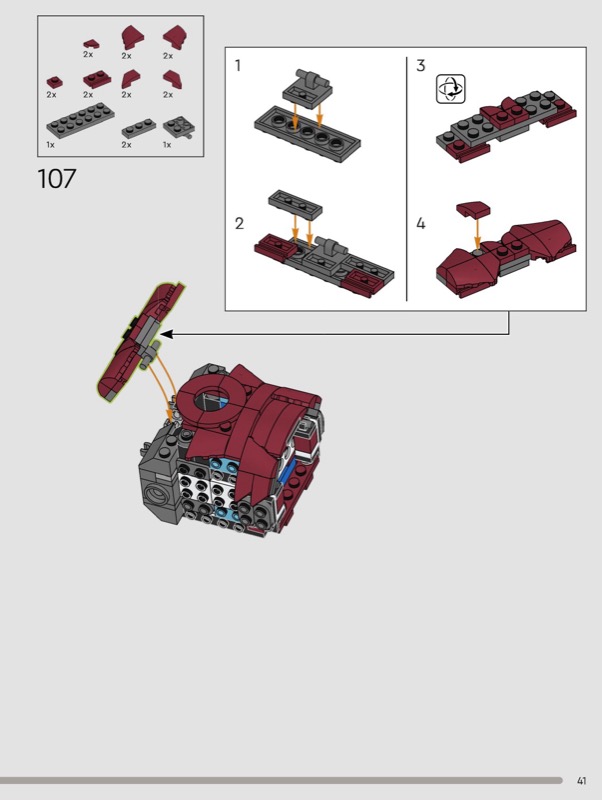 2x 2x 2x
2x 2x 2x 2x
1x 2x 1x

107

1

2

3

4

41