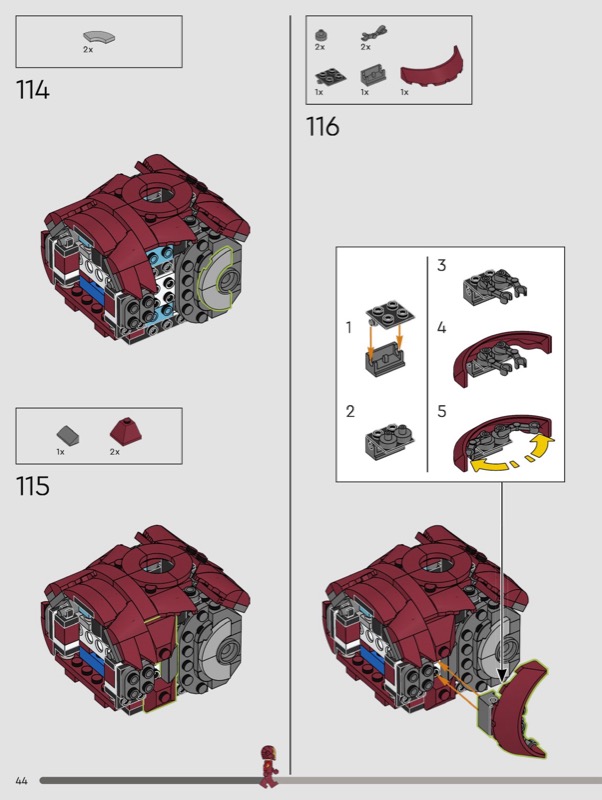 2x

114

1x 2x

115

2x 2x

1x 1x 1x

116

1

2

3

4

5

44