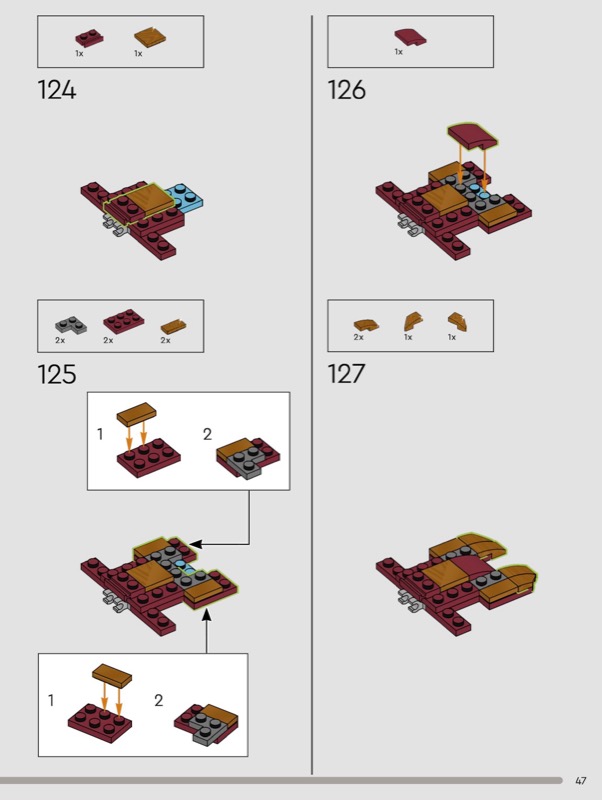 1x 1x

124

2x 2x 2x

125

1 2

1 2

1x

126

2x 1x 1x

127

47