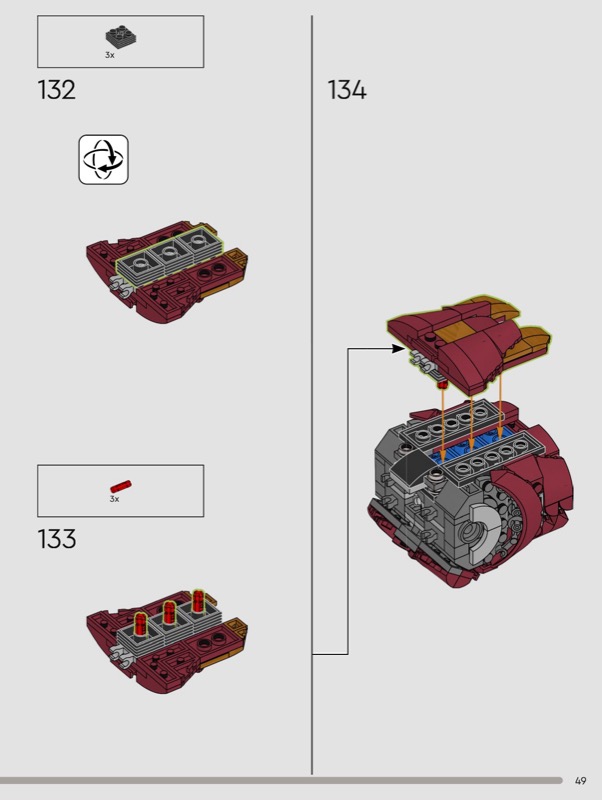 3x

132

3x

133

134

49