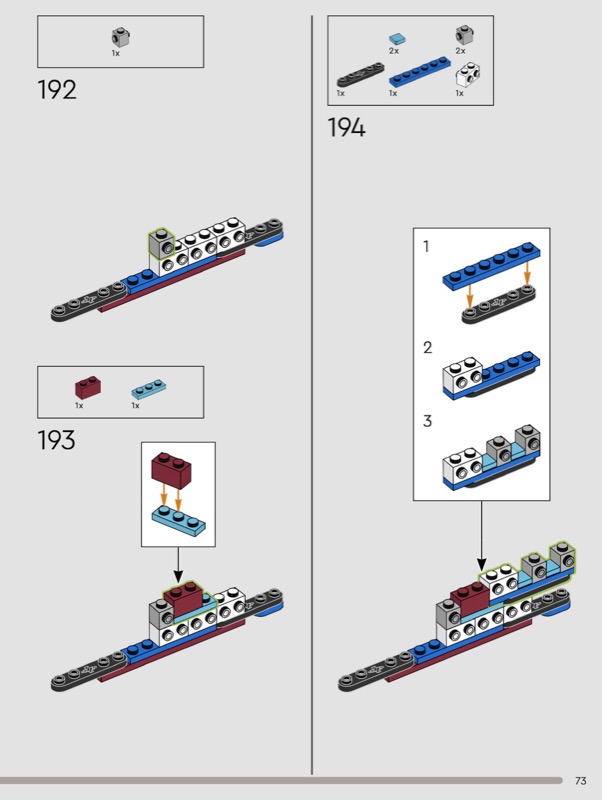 1x

192

1x 1x

193

2x 2x

1x 1x 1x

194

1

2

3

73