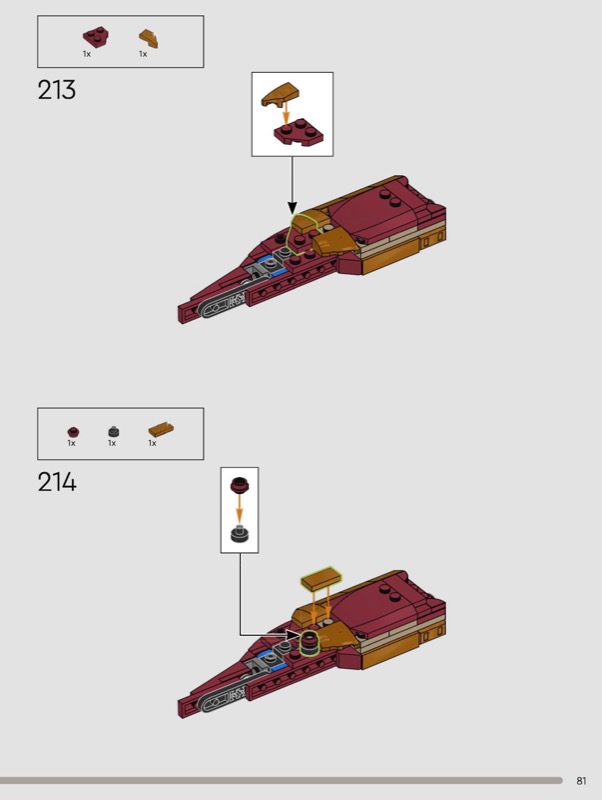 1x 1x

213

1x 1x 1x

214

81