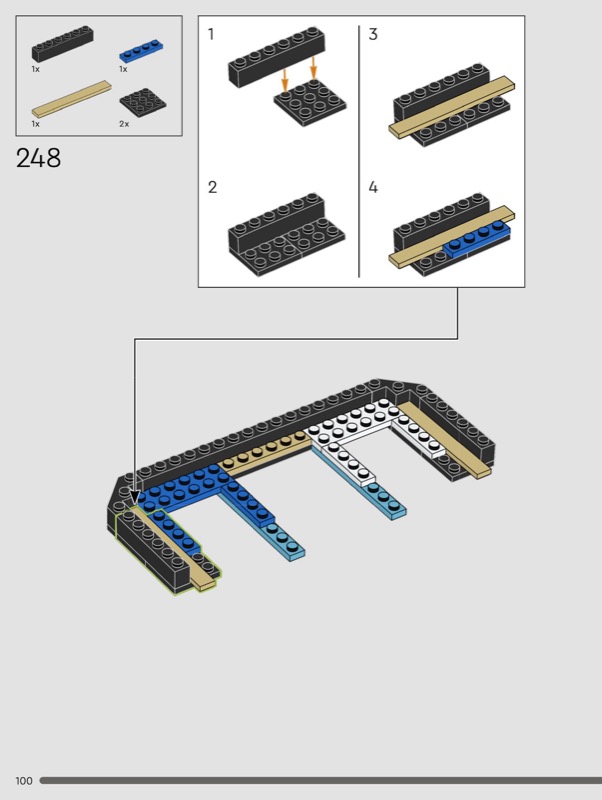 1x
1x
1x
2x
248
1
2
3
4
100