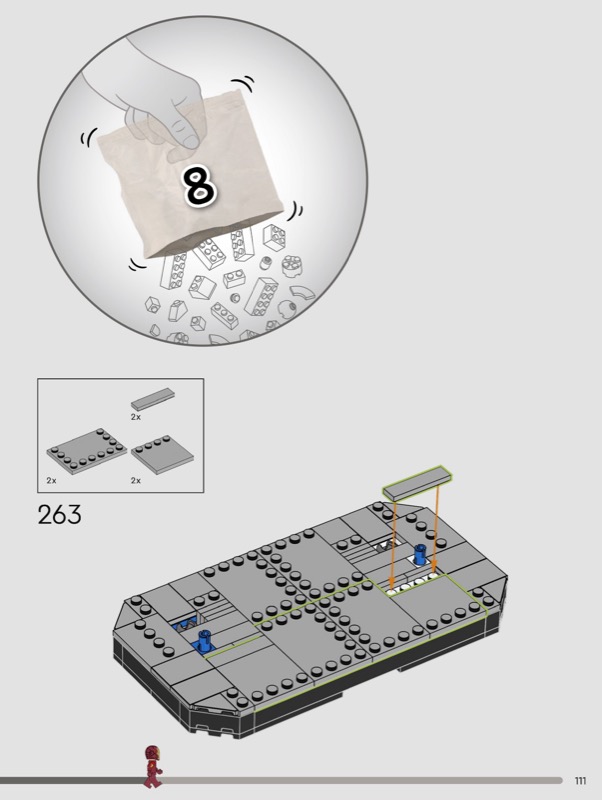 8

2x

2x

2x

263

111