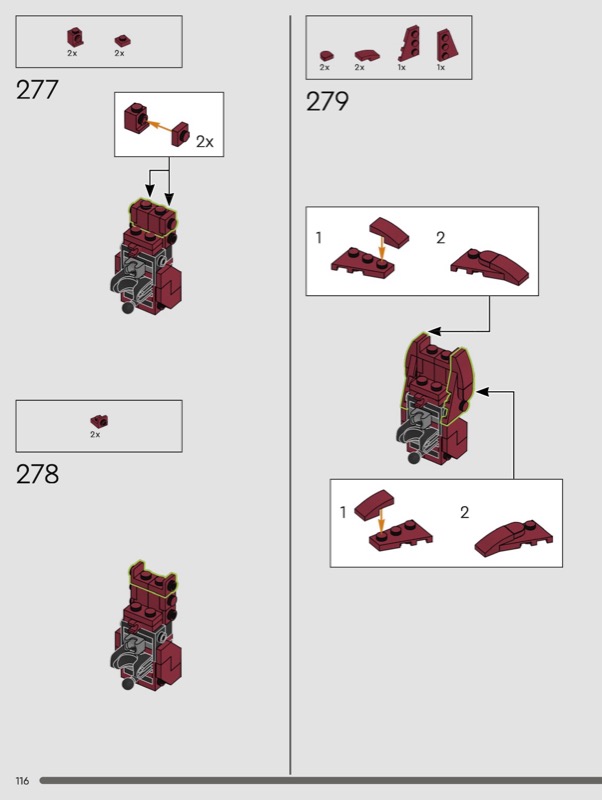 2x 2x

277

2x

2x

278

2x 2x 1x 1x

279

1 2

1 2

116