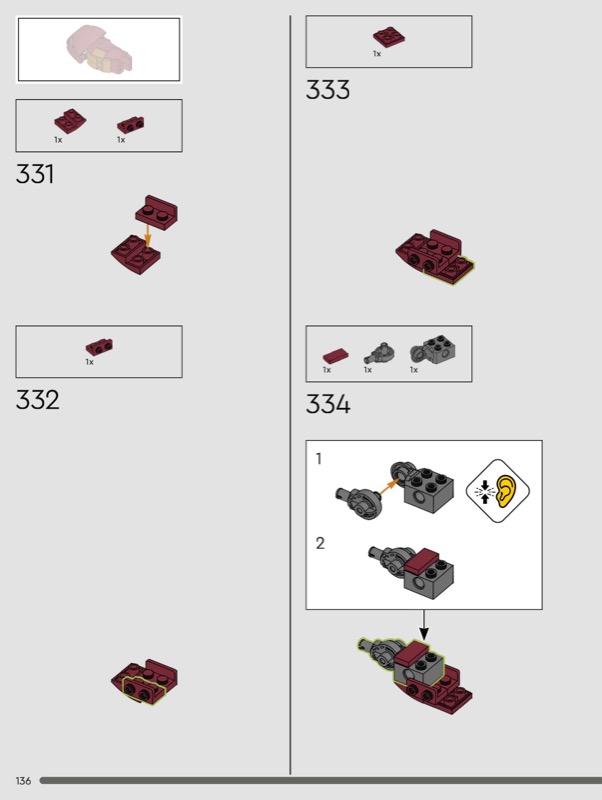 1x 1x

331

1x

332

1x

333

1x 1x 1x

334

1

2

136