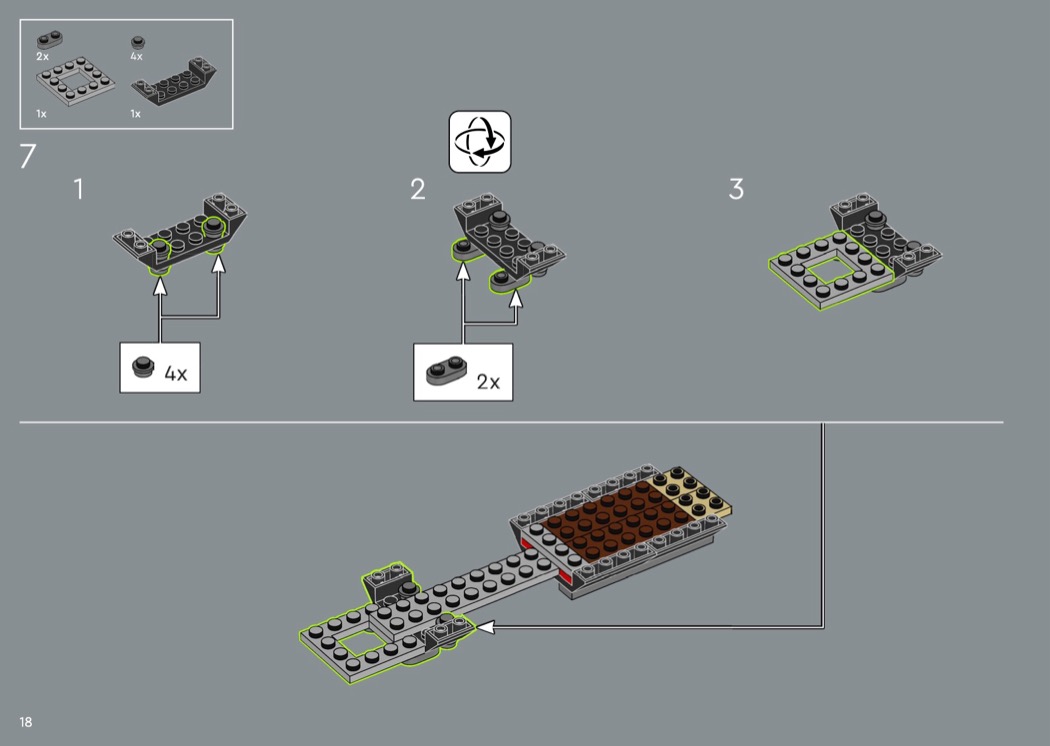 2x
4x
1x
1x
7
1
4x
2
2x
3
18