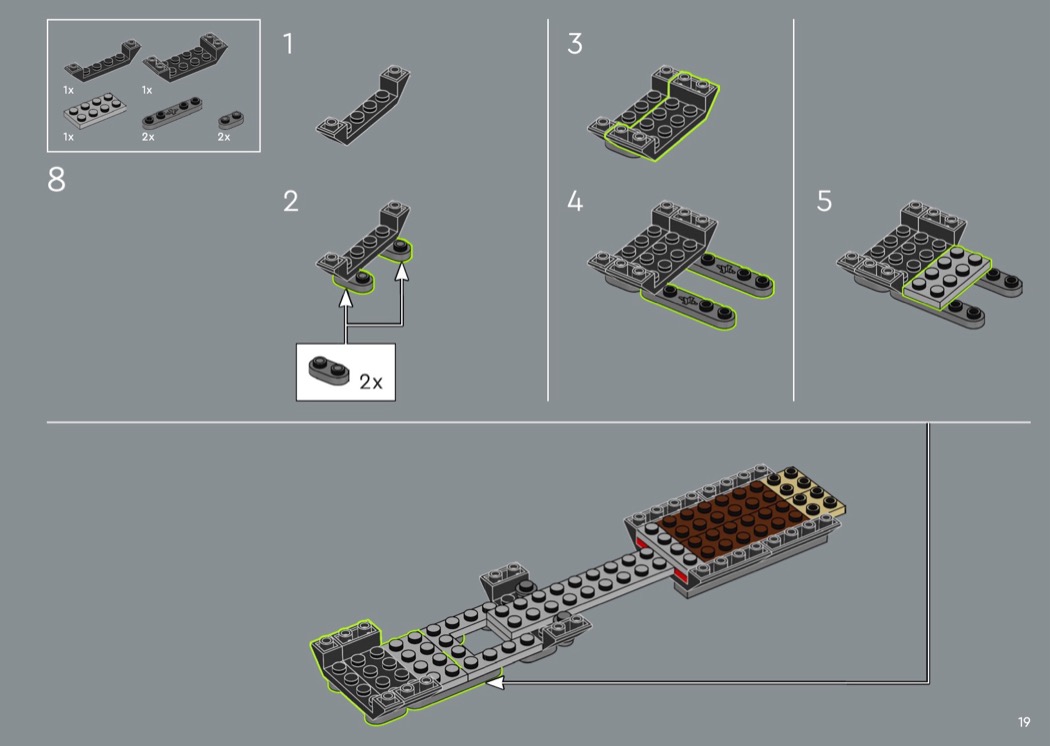 1x
1x
1x
2x
2x

8

1

2

2x

3

4

5

19