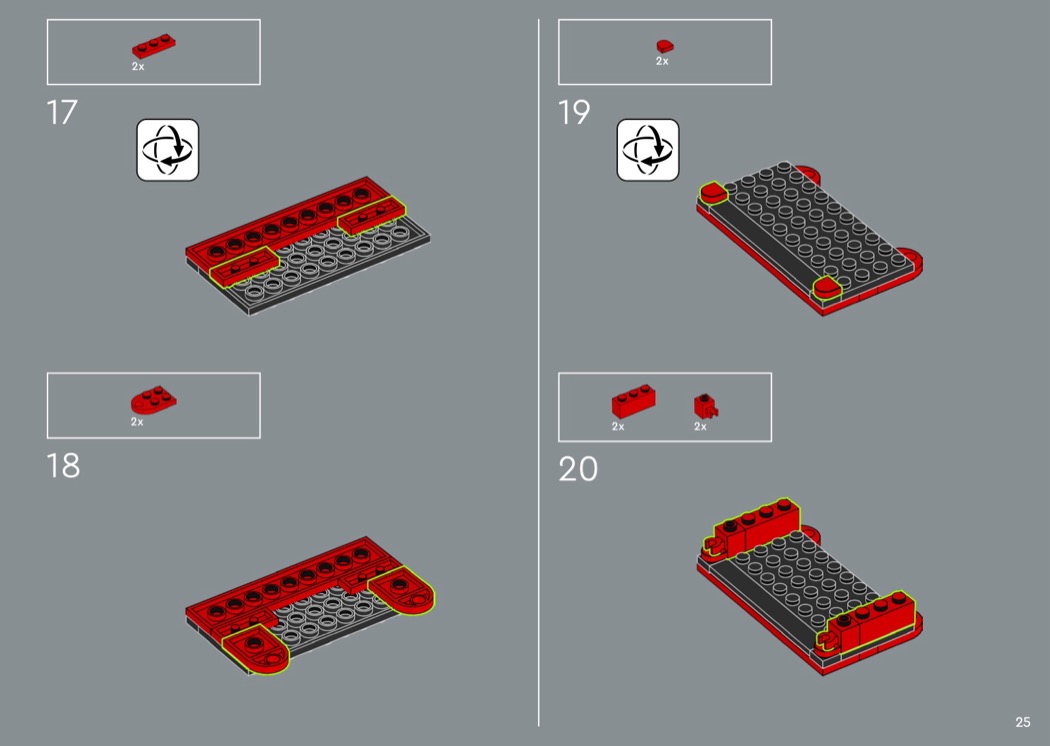 2x

17

2x

18

2x

19

2x

2x

20

25