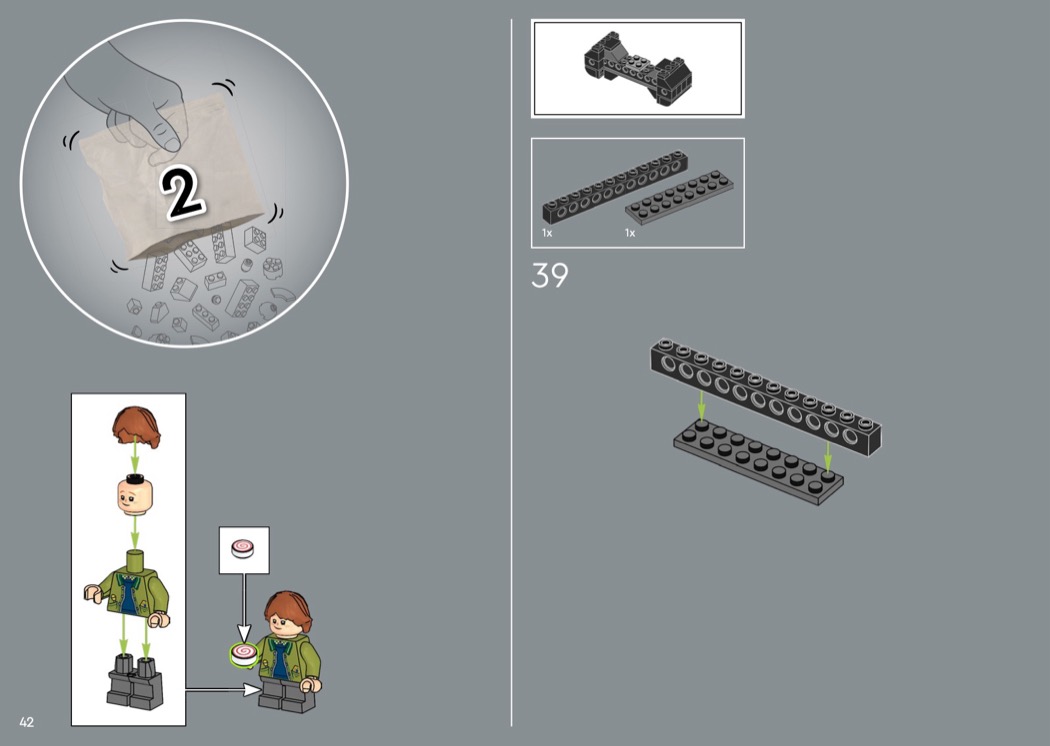 2

1x

1x

39

42