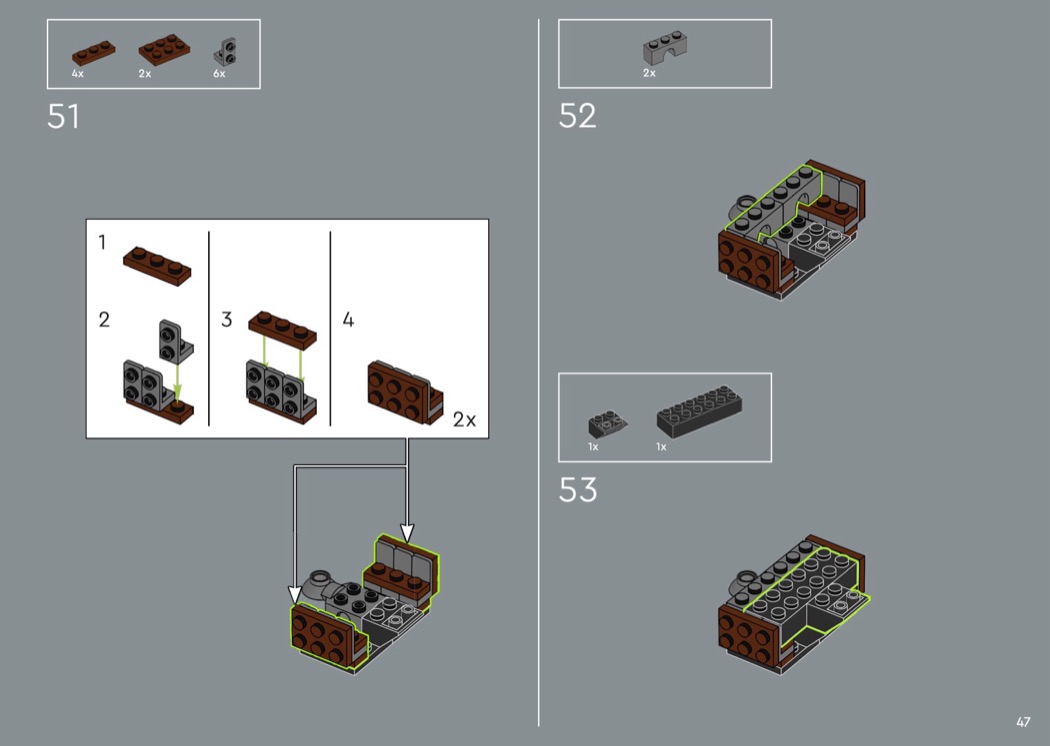 4x
2x
6x

51

1

2

3

4

2x

2x

52

1x
1x

53

47