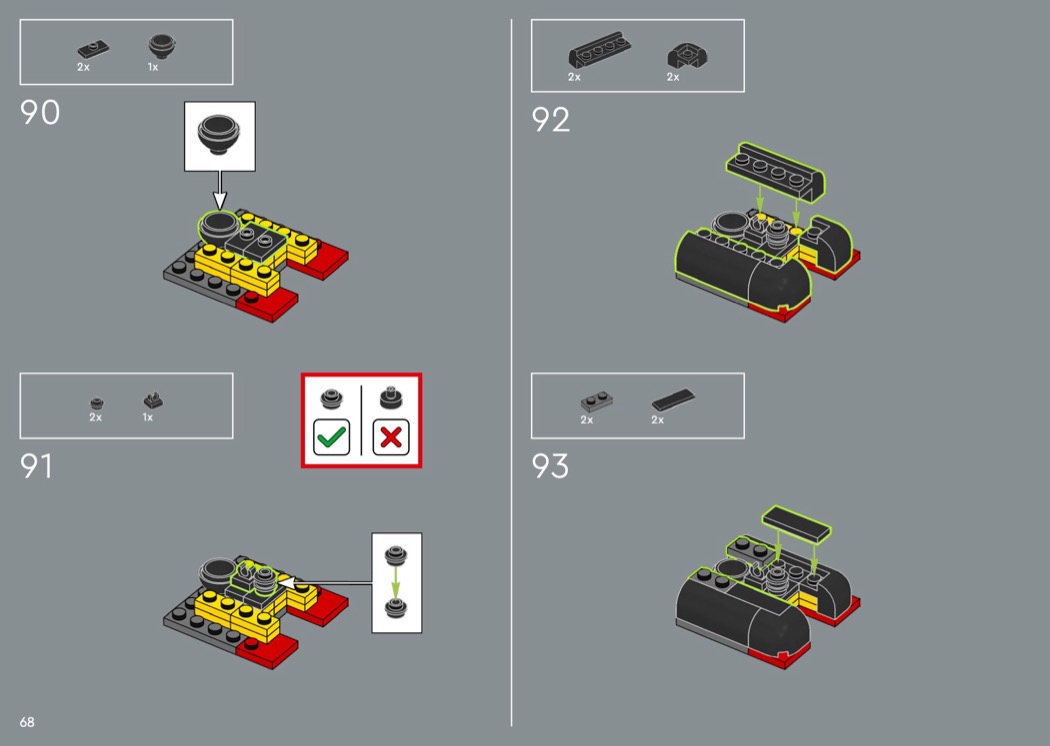 2x 1x

90

2x 1x

91

68

2x 2x

92

2x 2x

93