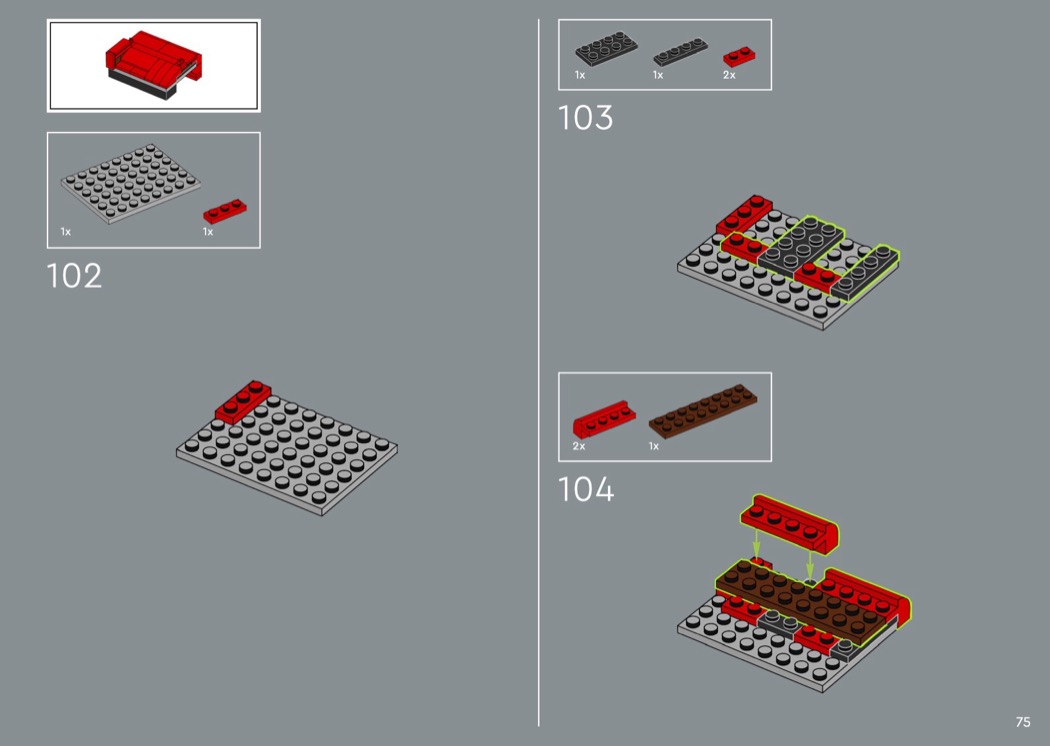 1x 1x

102

1x 1x 2x

103

2x 1x

104

75