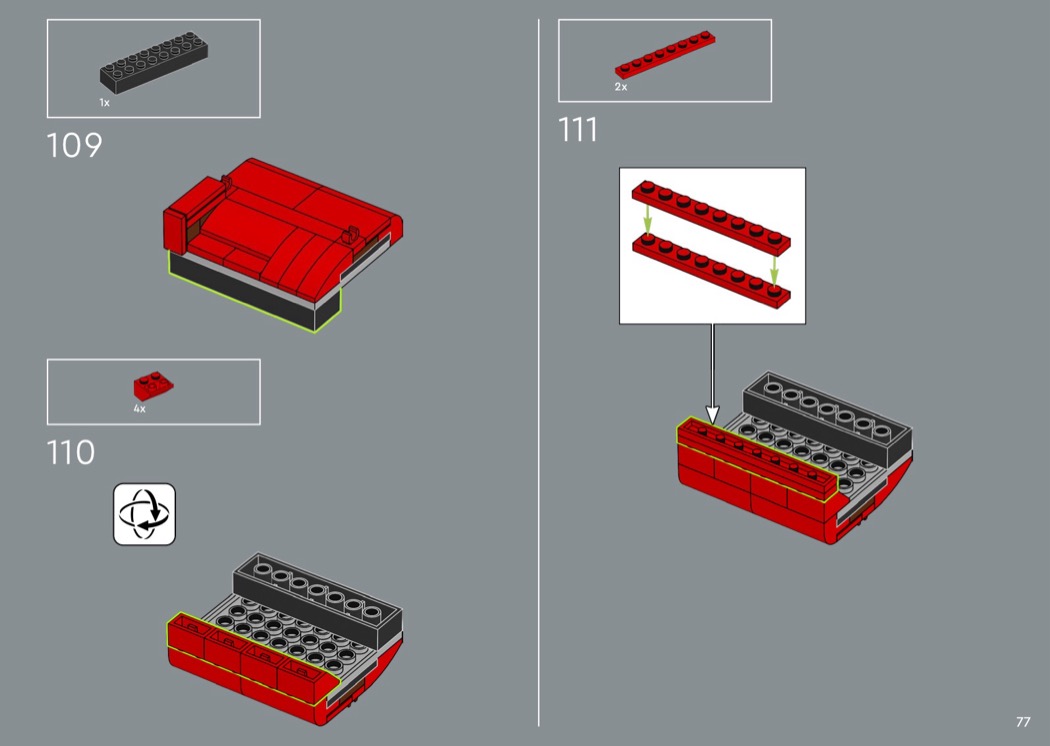 1x

109

4x

110

2x

111

77