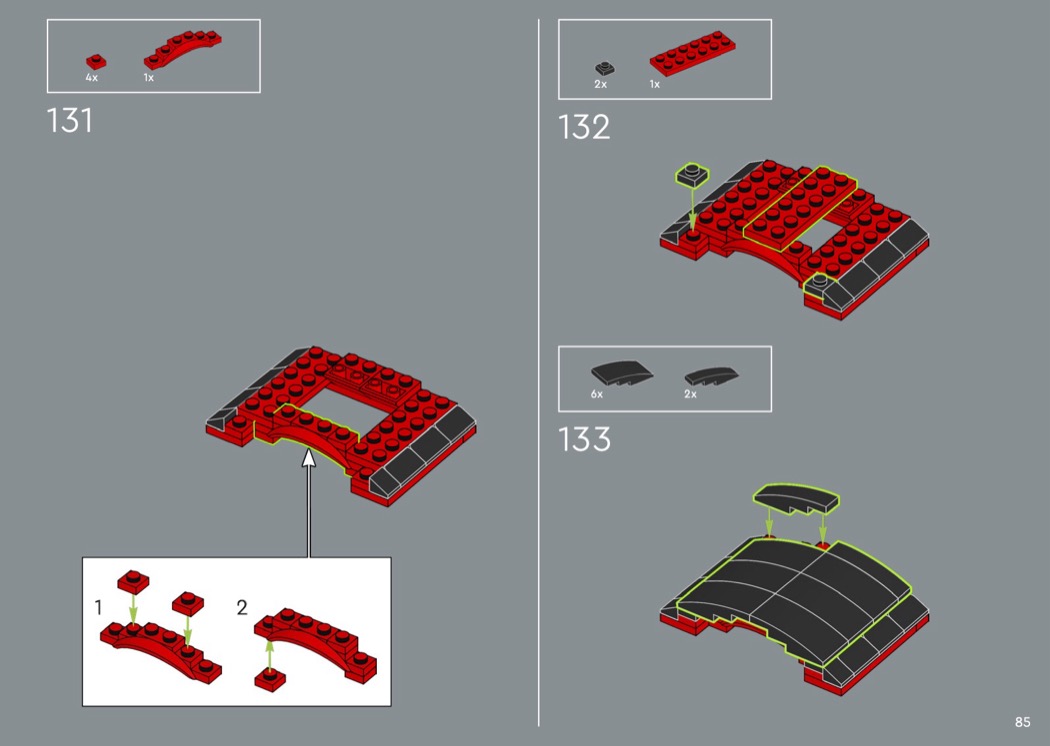 4x 1x

131

1 2

2x 1x

132

6x 2x

133

85