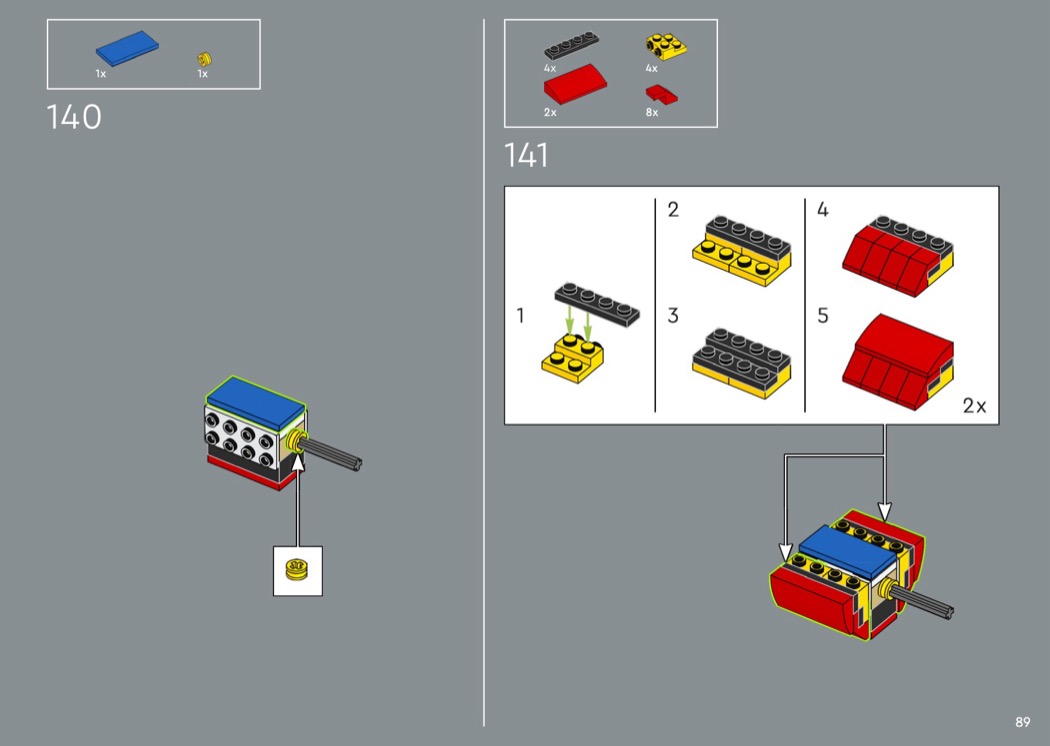 1x 1x

140

4x 4x
2x 8x

141

1

2

3

4

5

2x

89