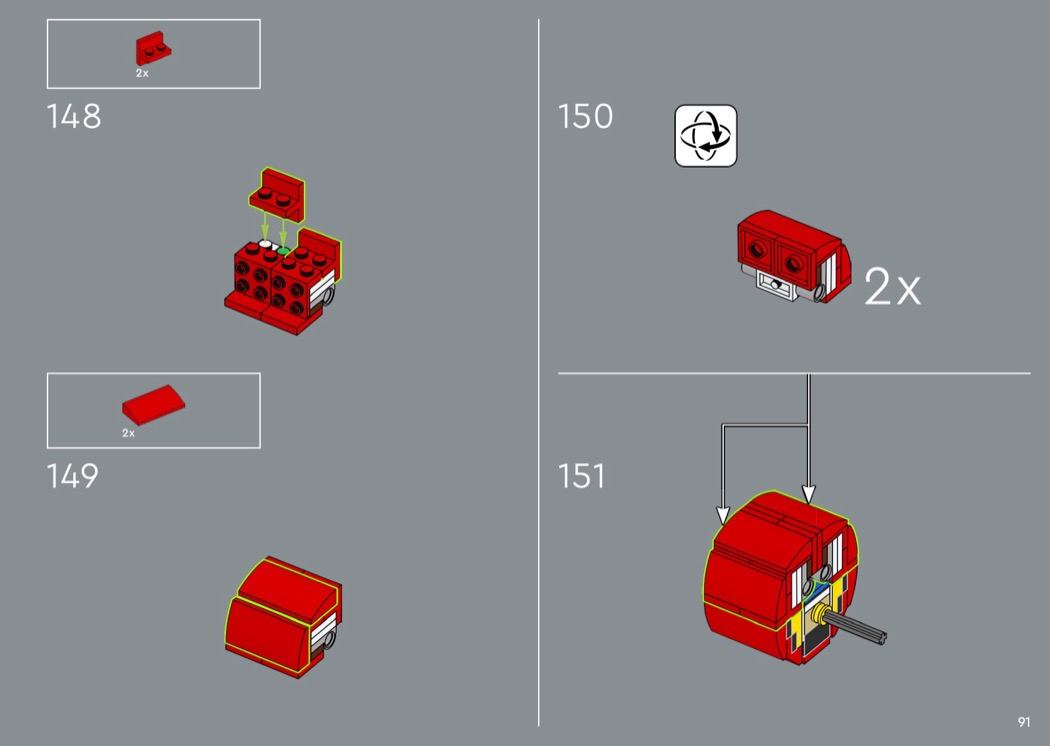 2x

148

2x

149

150

2x

151

91