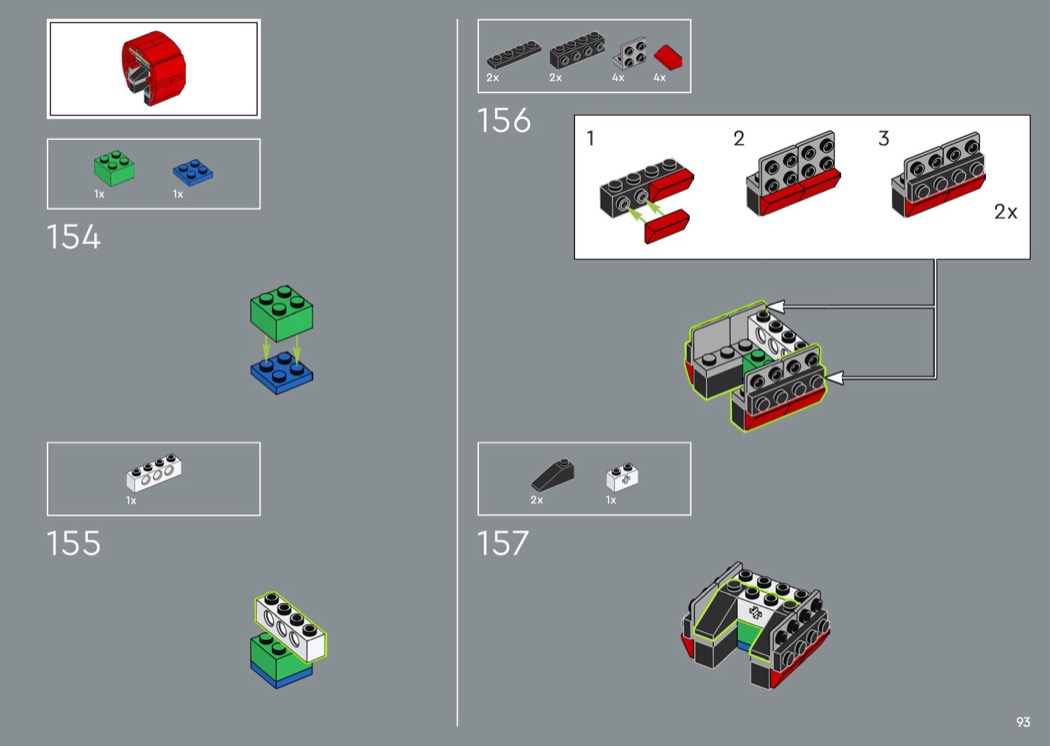 1x 1x

154

1x

155

2x 2x 4x 4x

156

1

2

3

2x

2x 1x

157

93