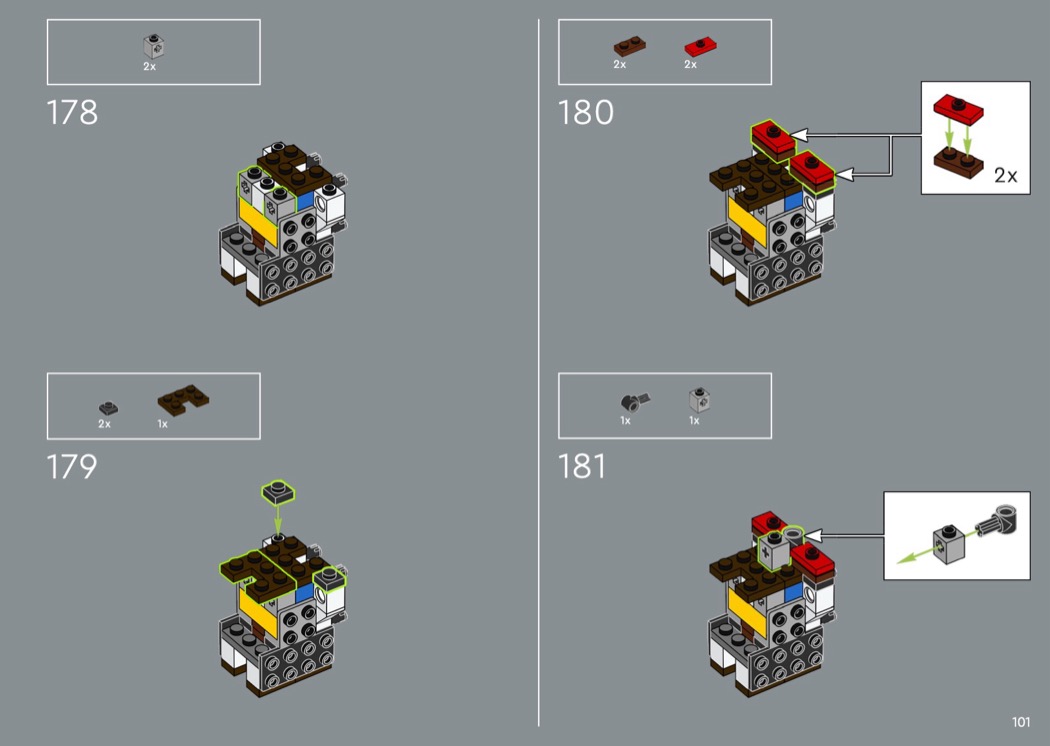 2x

178

2x 1x

179

2x 2x

180

2x

1x 1x

181

101