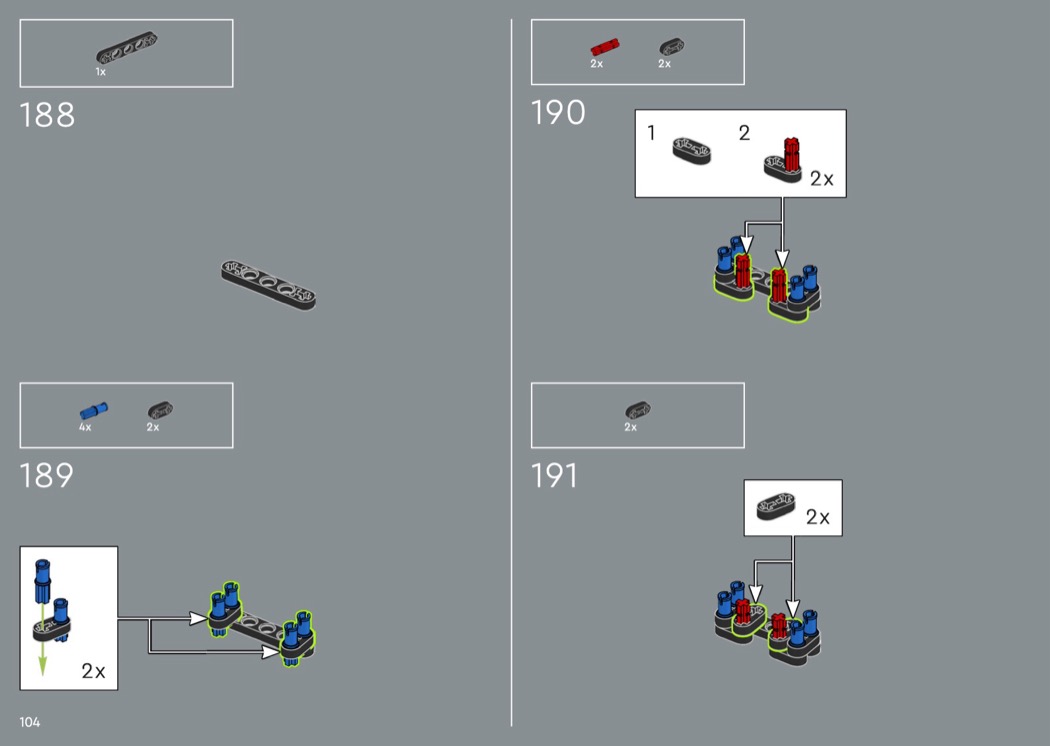 1x

188

4x 2x

189

2x

104

2x 2x

190

1

2

2x

2x

191

2x