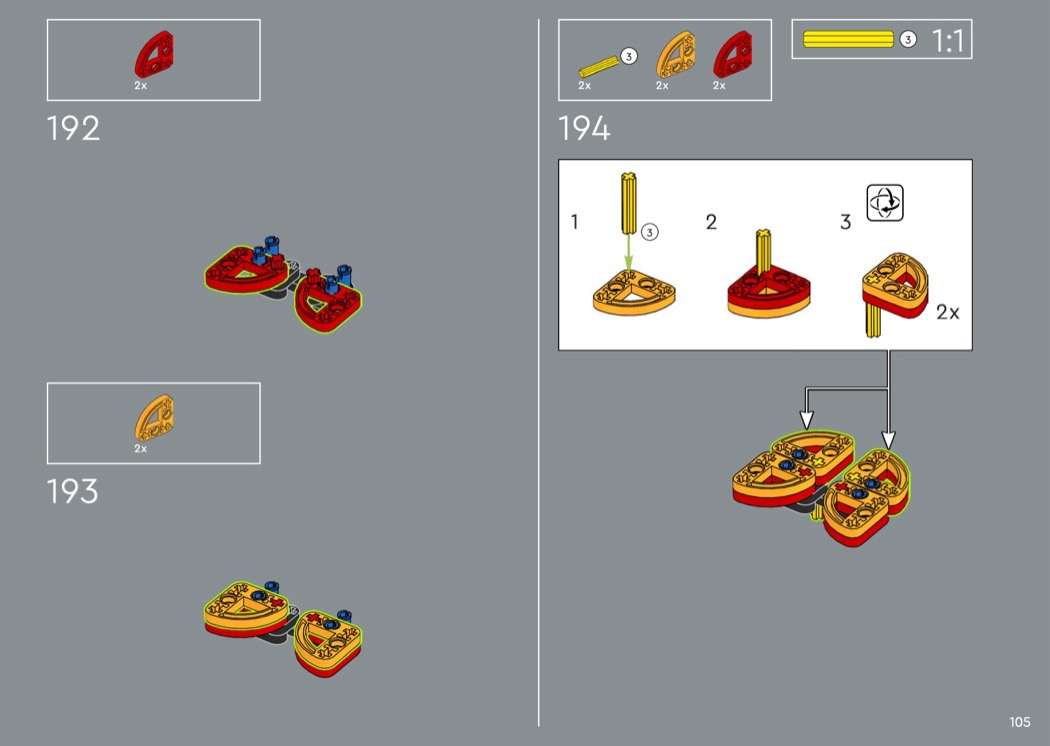 2x

192

2x

193

3

2x 2x 2x

3 1:1

194

1 3

2

3

2x

105