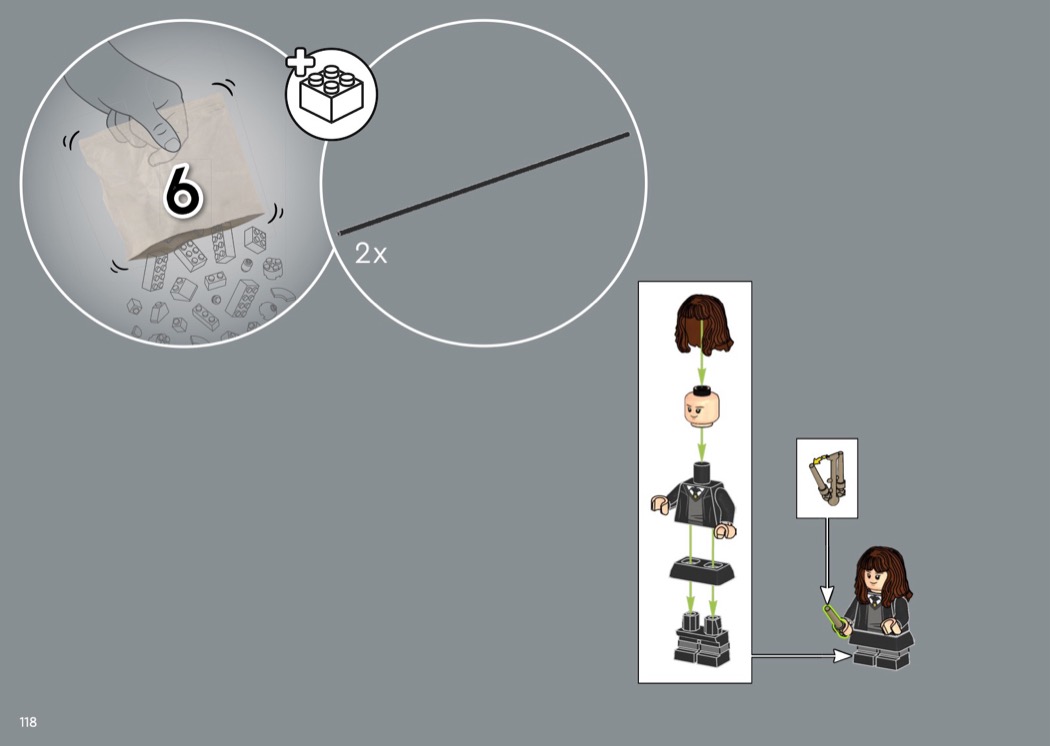 6

2x

118