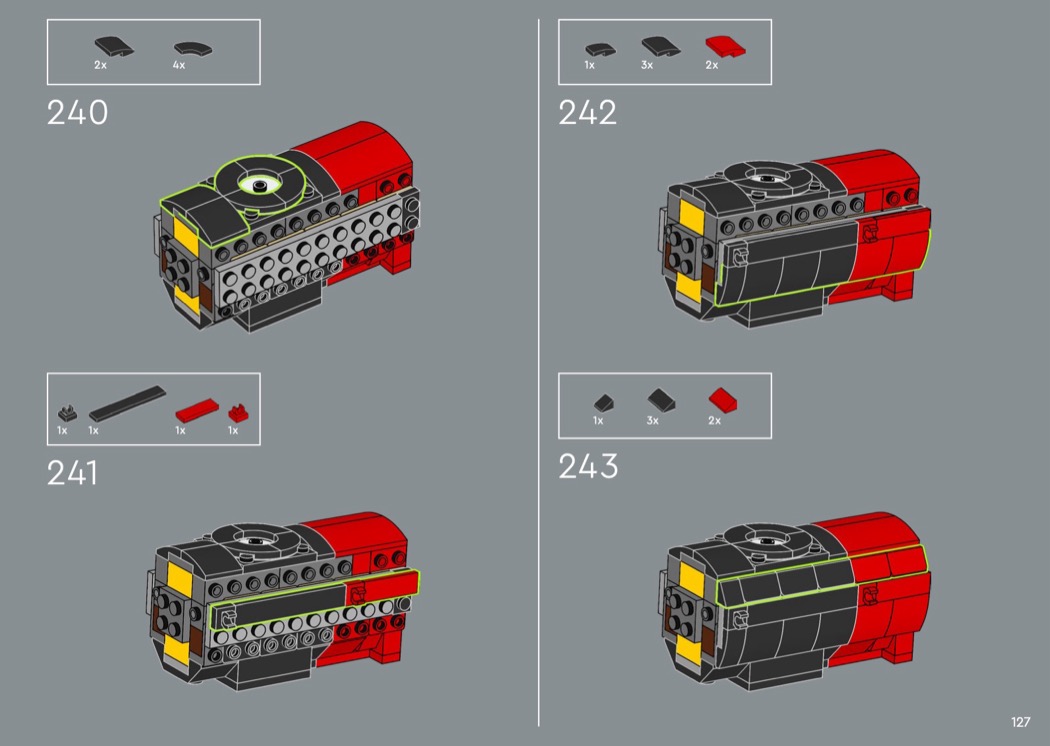 2x 4x

240

1x 1x 1x 1x

241

1x 3x 2x

242

1x 3x 2x

243

127