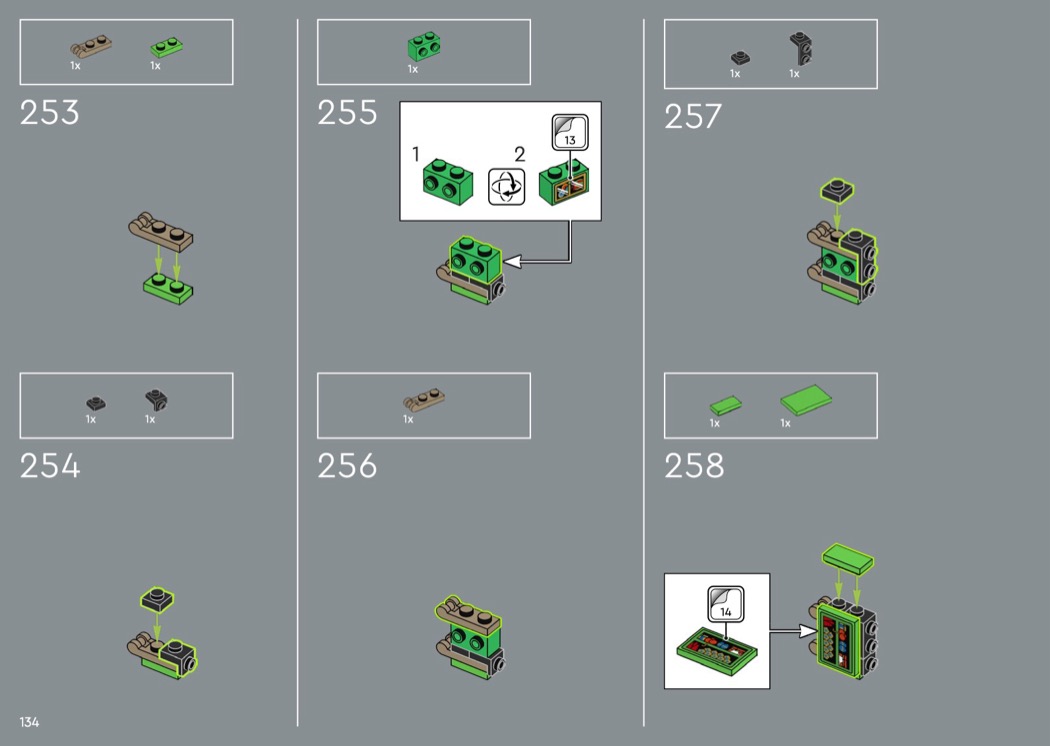 1x 1x

253

1x 1x

254

1x

255

1

2

13

1x

256

1x 1x

257

1x 1x

258

14

134