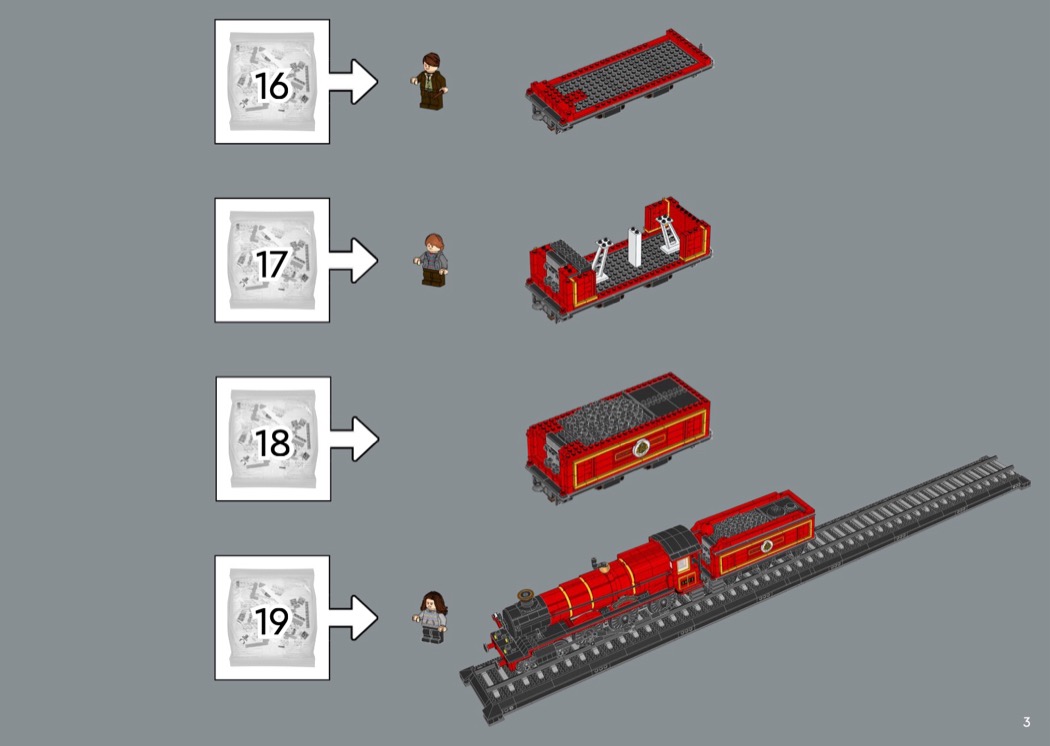 16

17

18

19

3