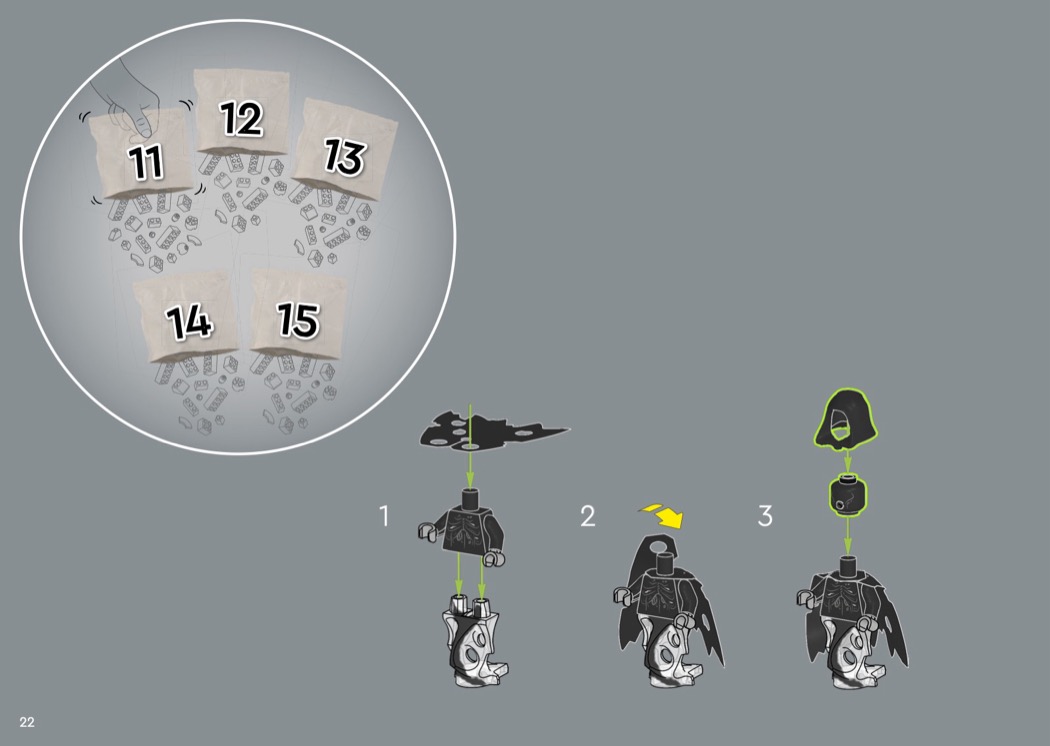 11
12
13
14
15

1

2

3

22