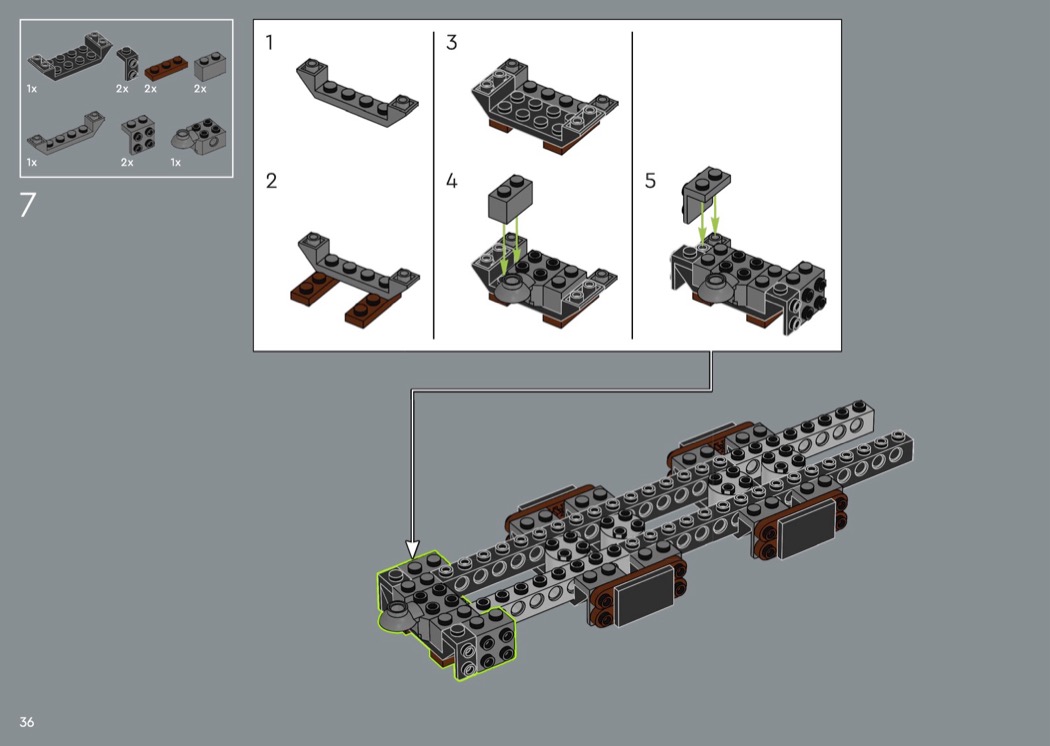 1x
2x
2x
2x
1x
2x
1x
7
1
2
3
4
5
36