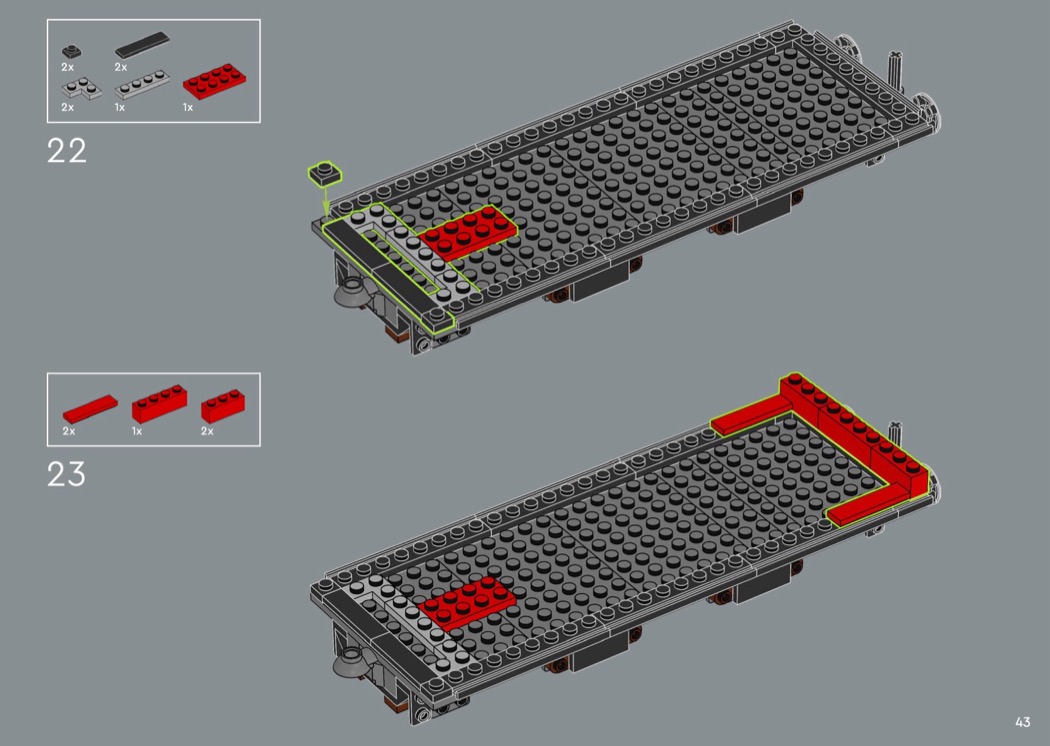 2x 2x
2x 1x 1x

22

2x 1x 2x

23

43