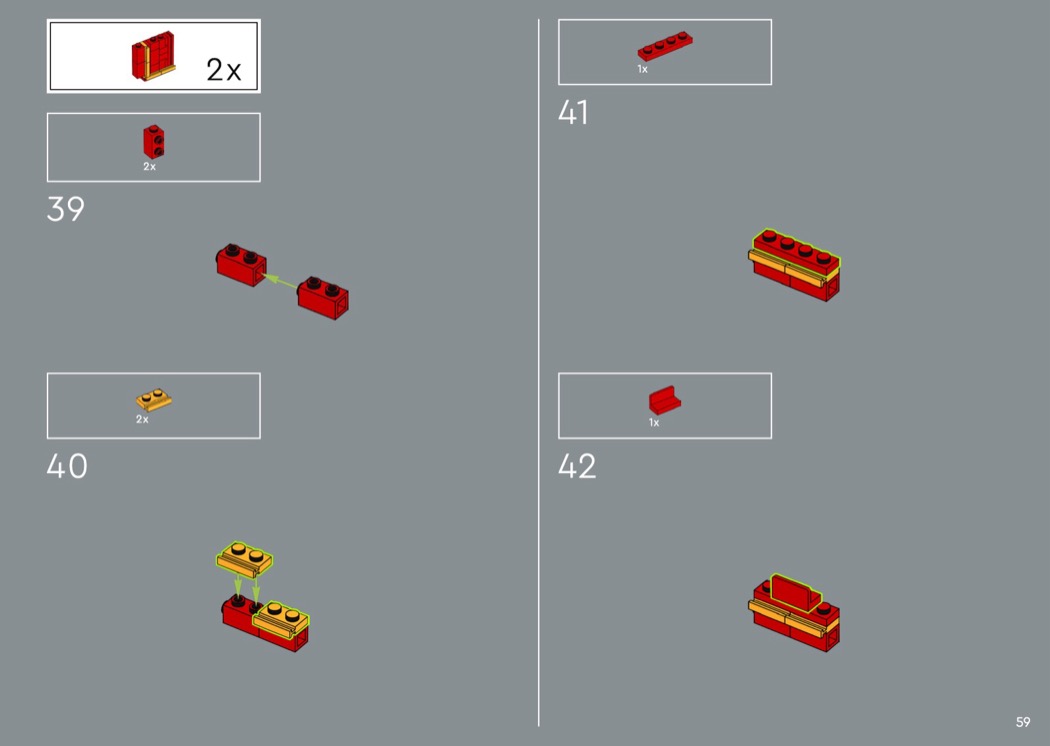 2x

2x

39

2x

40

1x

41

1x

42

59