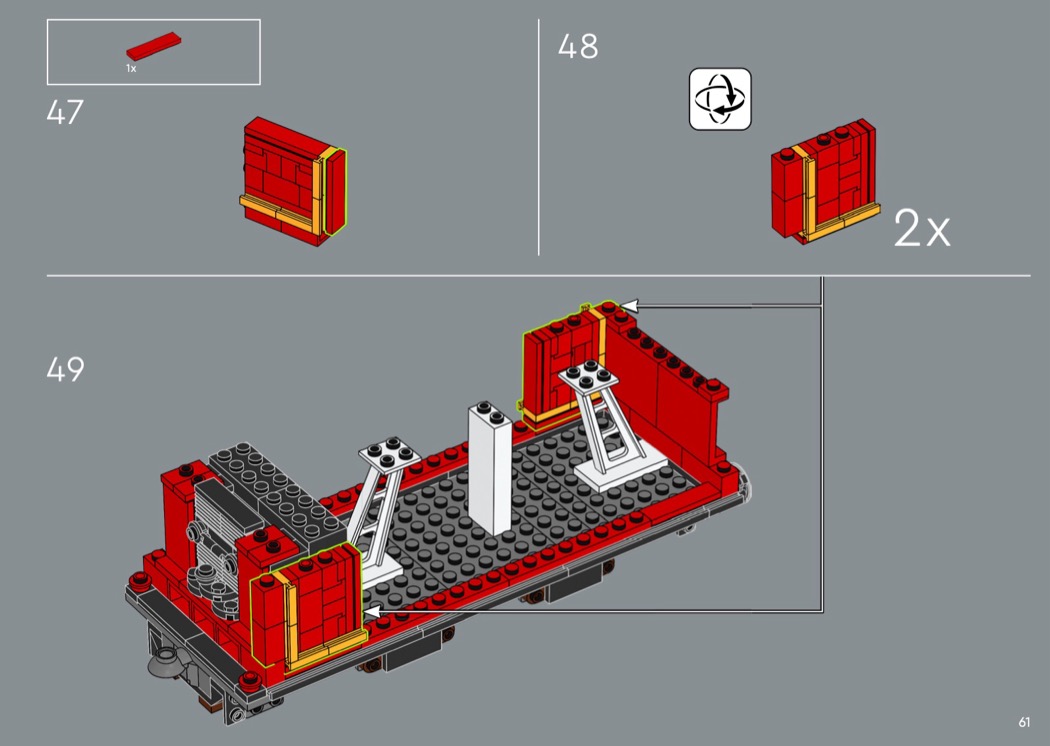 1x

47

48

2x

49

61