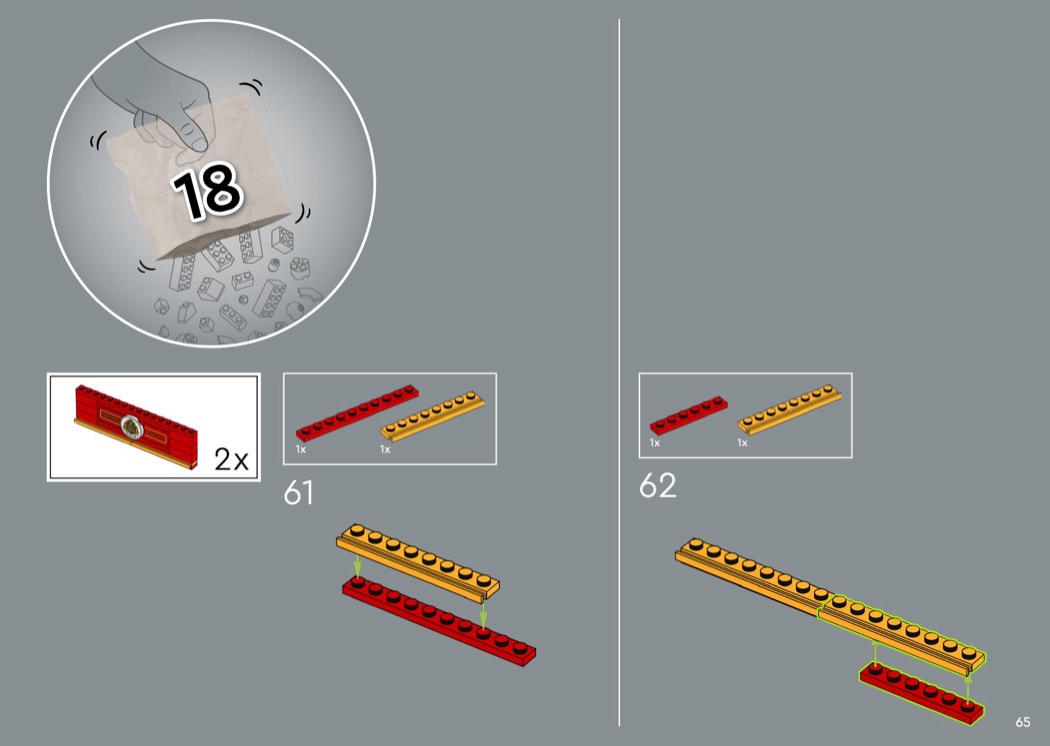 18

2x

1x 1x

61

1x 1x

62

65