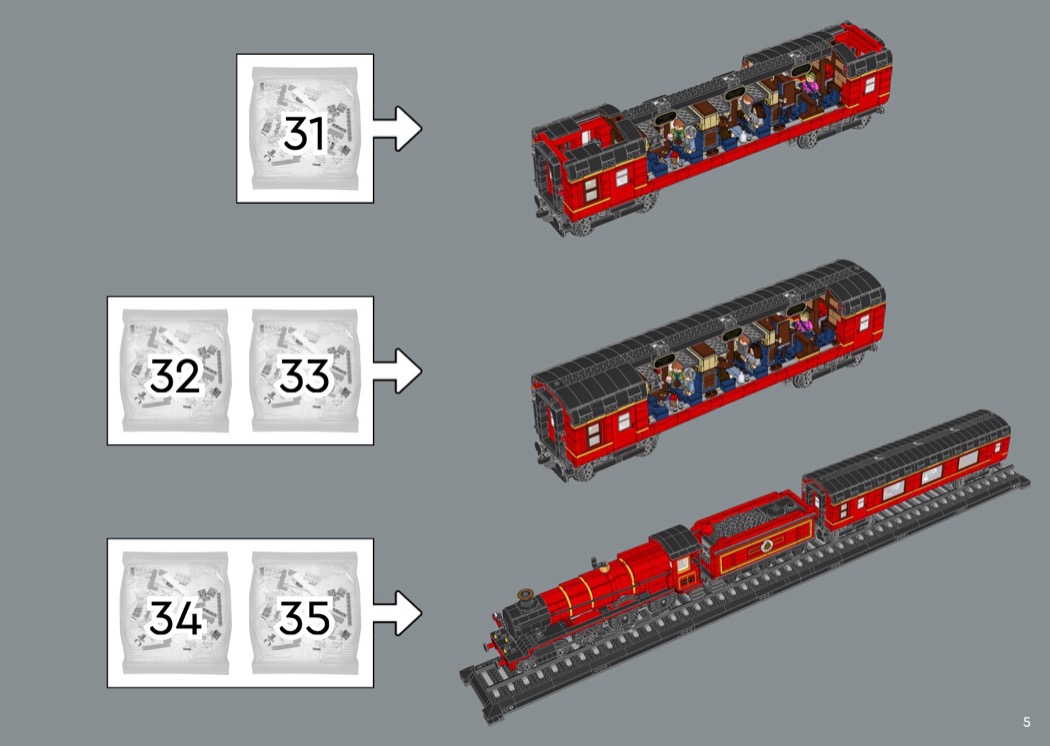 31

32 33

34 35

5