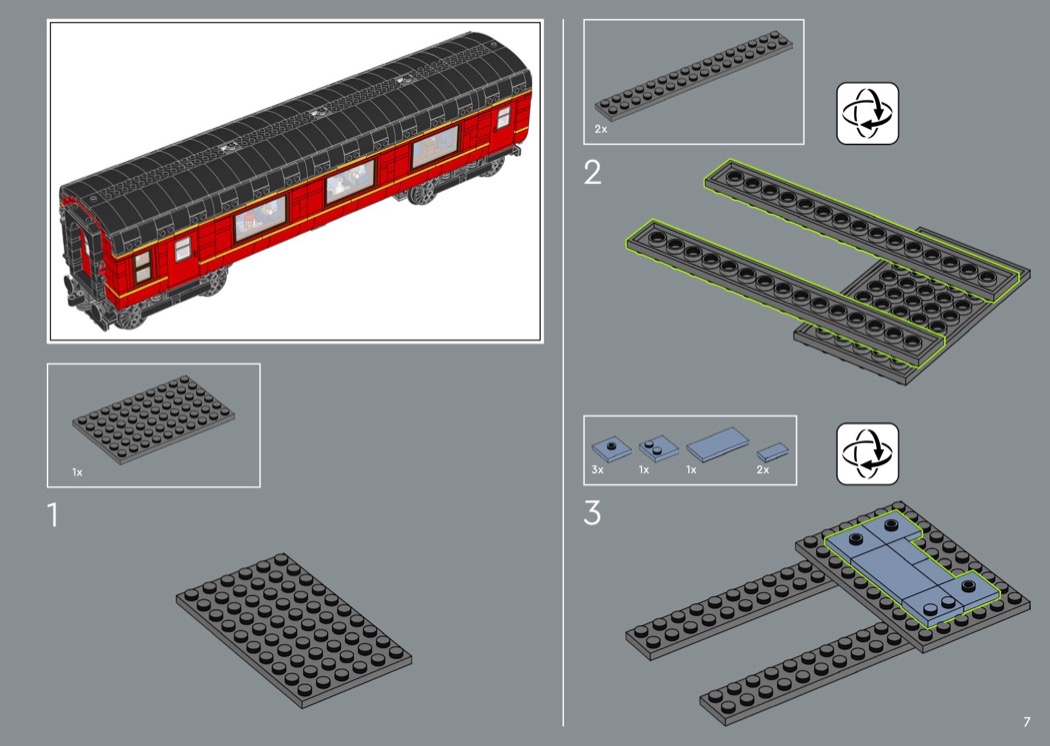 1x

1

2x

2

3x 1x 1x 2x

3

7