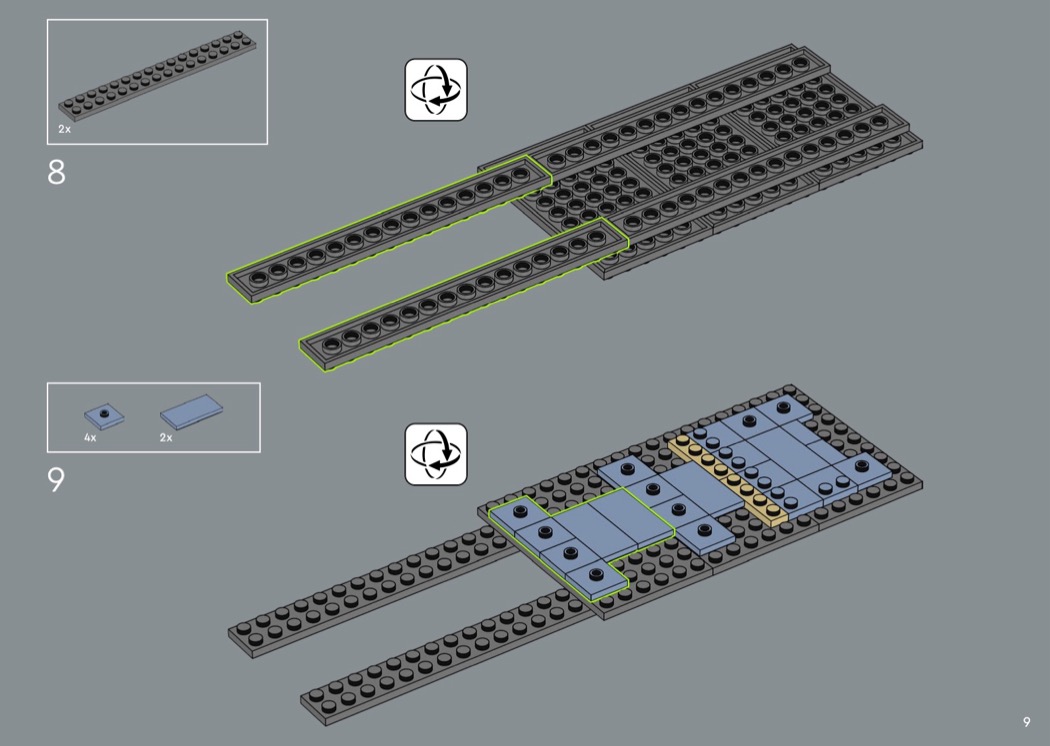 2x

8

4x

2x

9

9