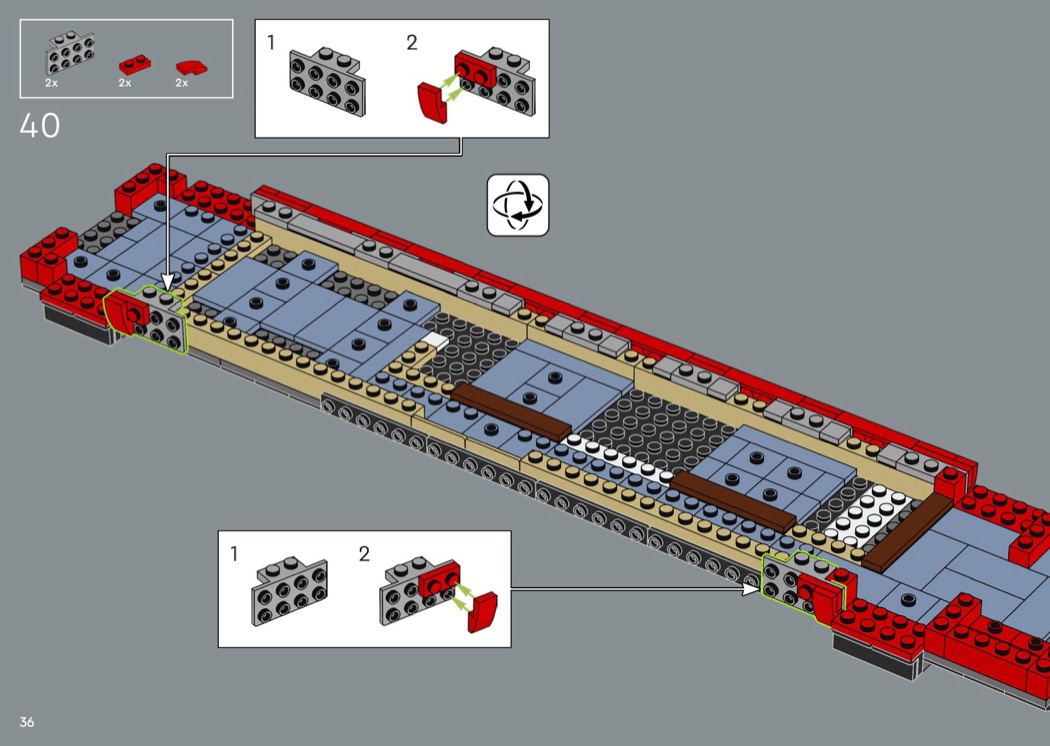 2x 2x 2x

40

1 2

1 2

36