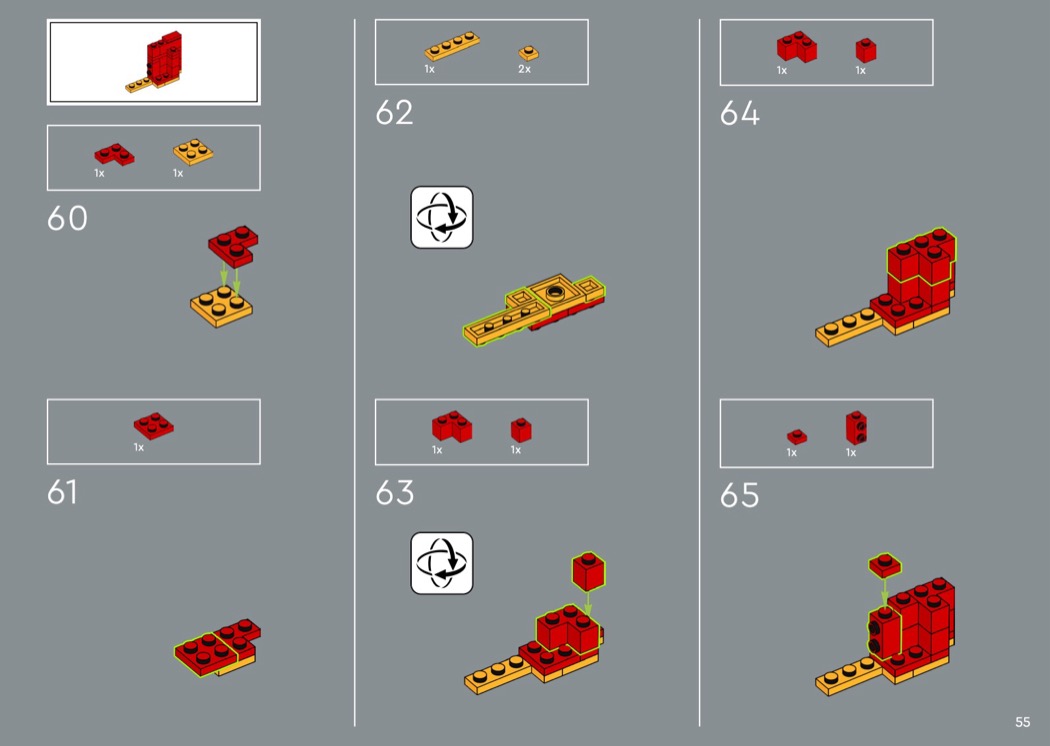 1x 1x

60

1x

61

1x 2x

62

1x 1x

63

1x 1x

64

1x 1x

65

55