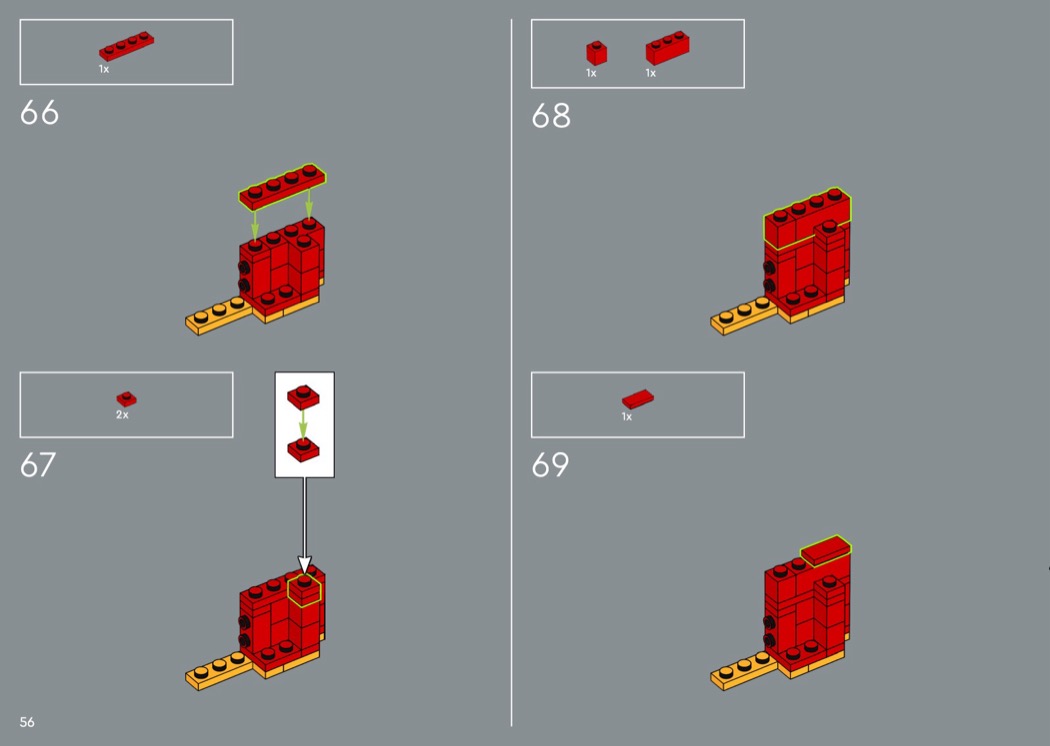 1x

66

2x

67

56

1x 1x

68

1x

69