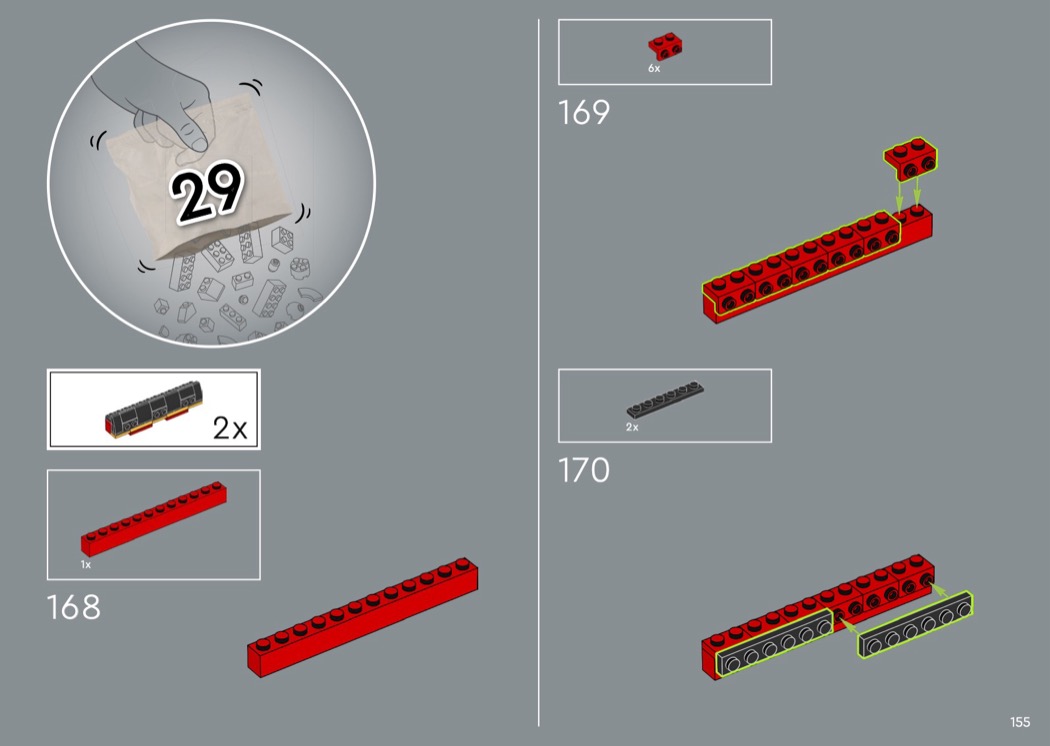 29

2x

1x

168

6x

169

2x

170

155