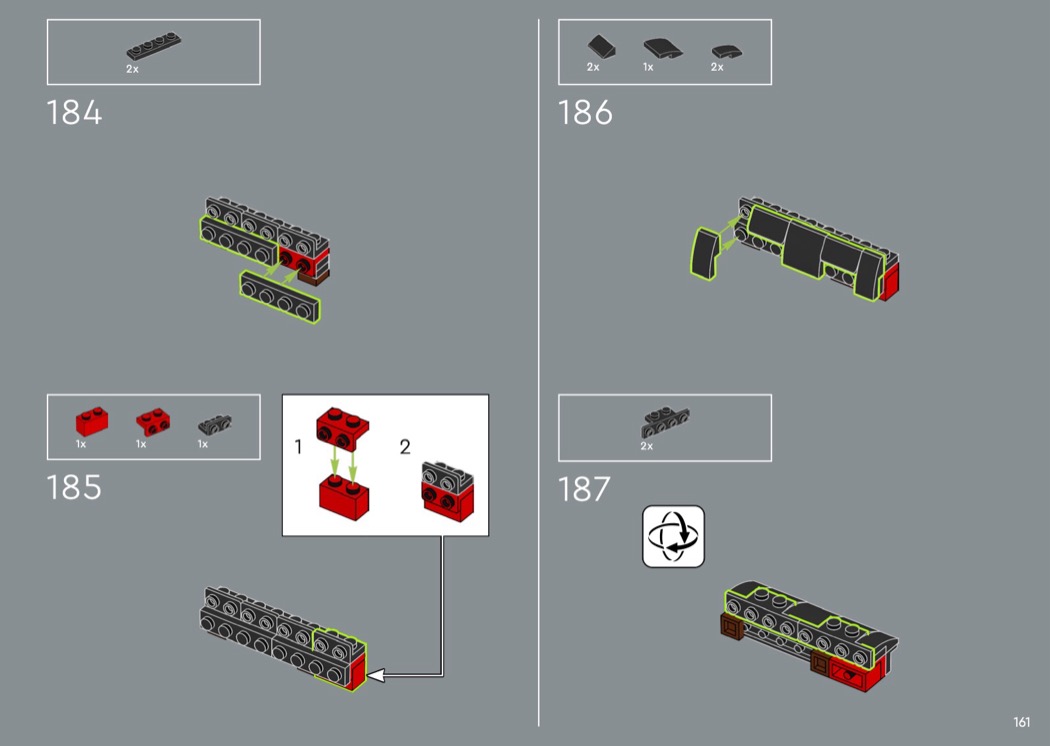 2x

184

1x 1x 1x

185

1

2

2x 1x 2x

186

2x

187

161