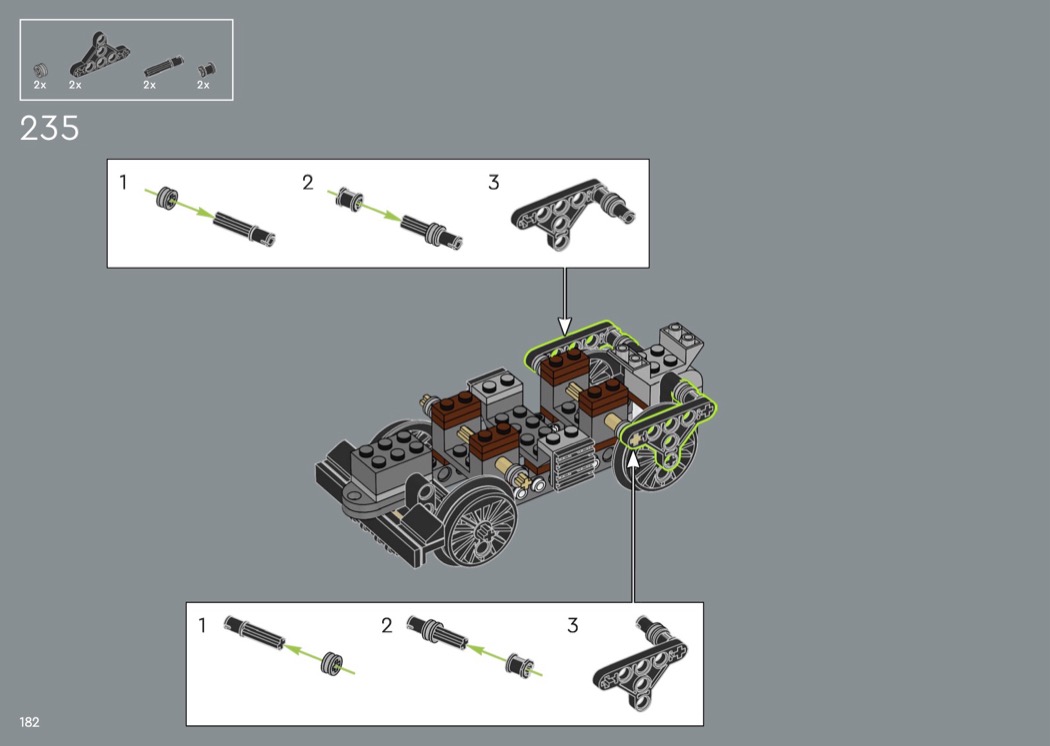 2x 2x 2x 2x

235

1 2 3

1 2 3

182